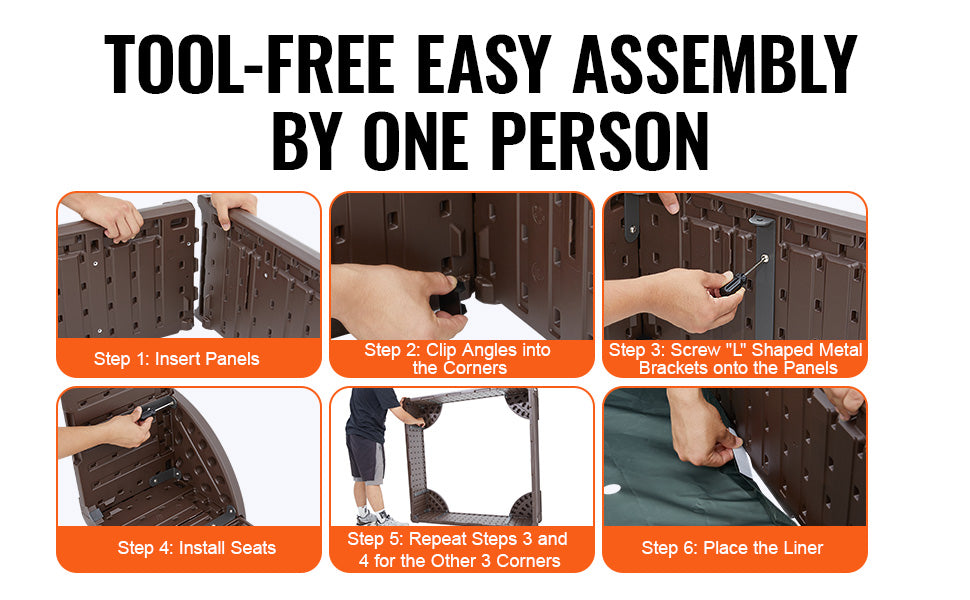 TOOL-FREE EASY ASSEMBLY BY ONE PERSON

Step 1: Insert Panels

Step 2: Clip Angles into the Corners

Step 3: Screw "L" Shaped Metal Brackets onto the Panels

Step 4: Install Seats

Step 5: Repeat Steps 3 and 4 for the Other 3 Corners

Step 6: Place the Liner