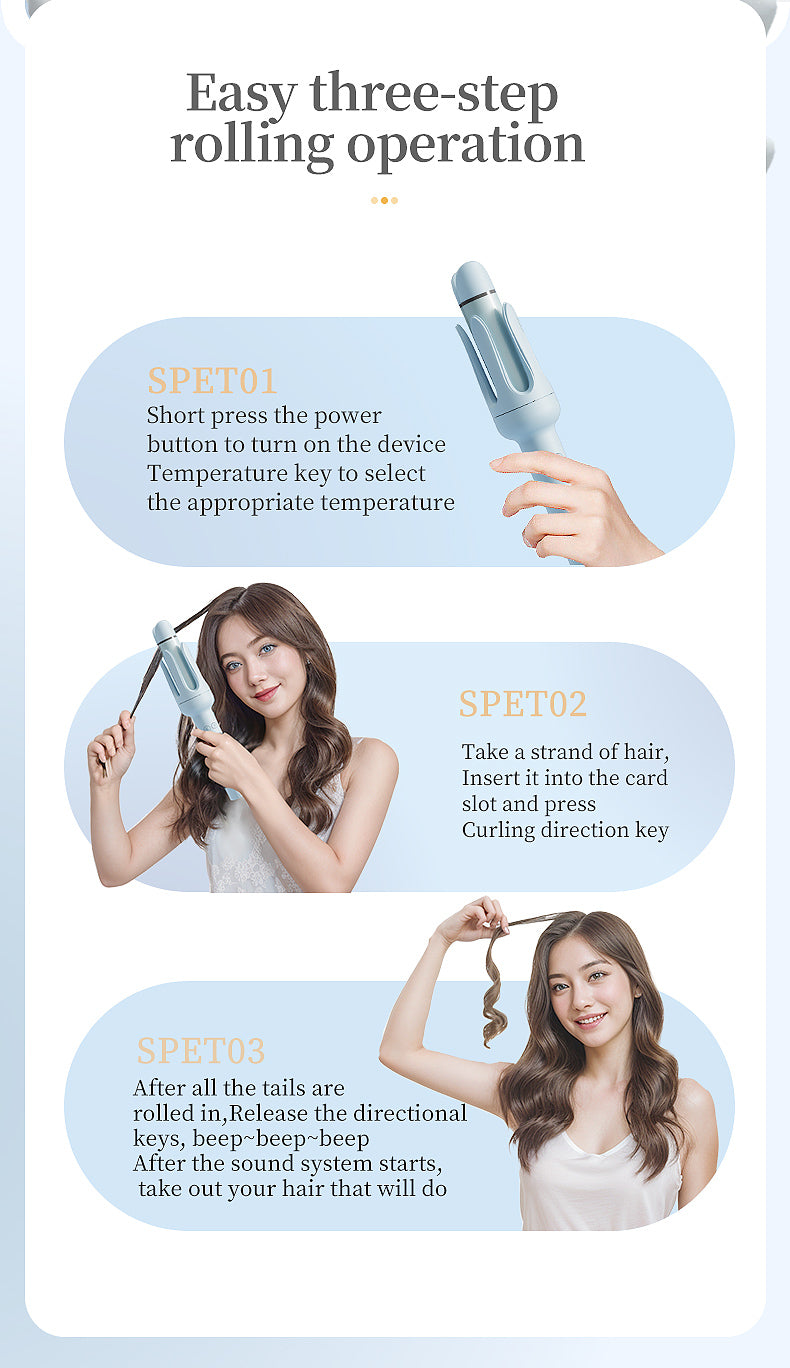 Easy three-step rolling operation

SPET01
Short press the power button to turn on the device
Temperature key to select the appropriate temperature

SPET02
Take a strand of hair, Insert it into the card slot and press Curling direction key

SPET03
After all the tails are rolled in,Release the directional keys, beep~beep~beep
After the sound system starts, take out your hair that will do