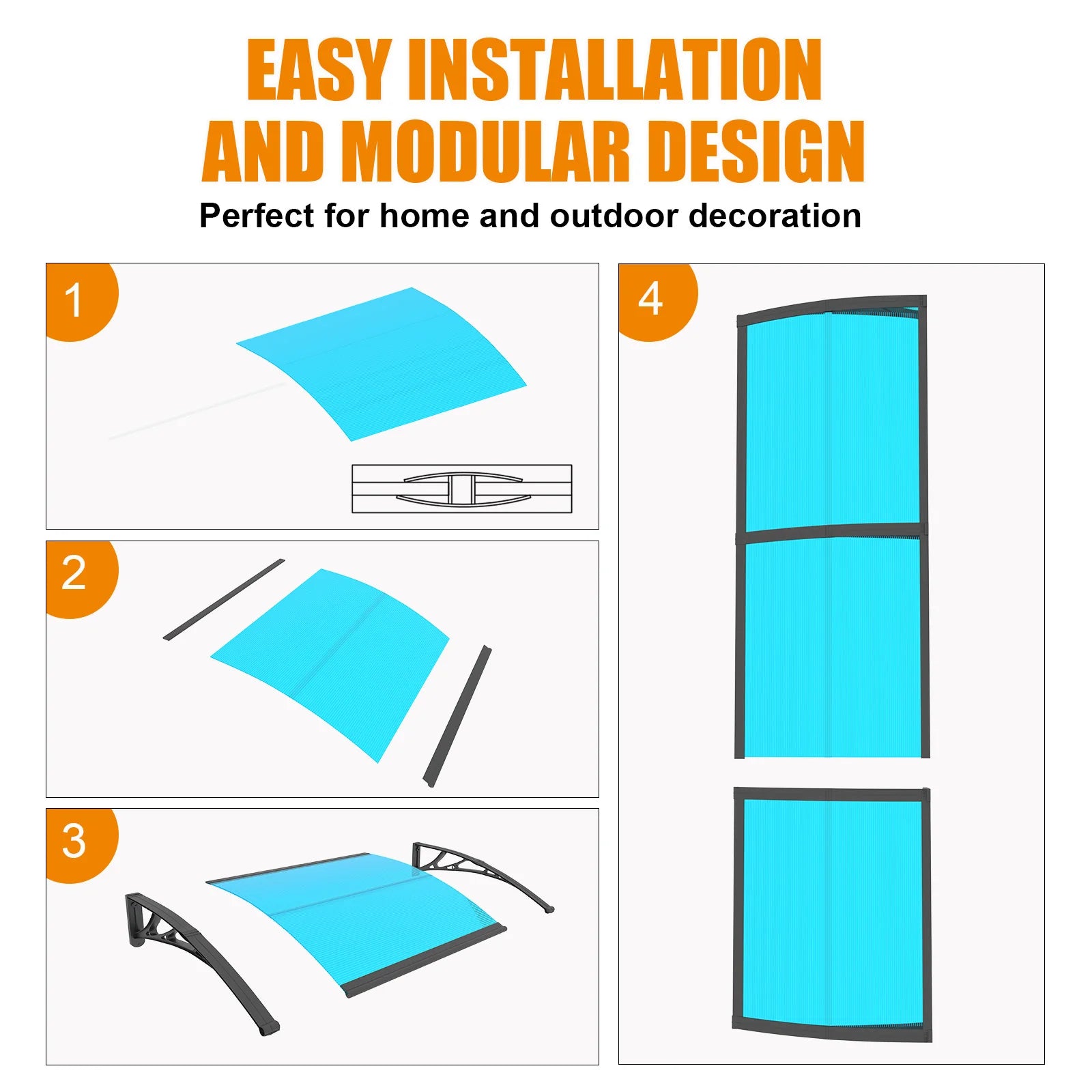 EASY INSTALLATION
AND MODULAR DESIGN

Perfect for home and outdoor decoration

1

2

3

4