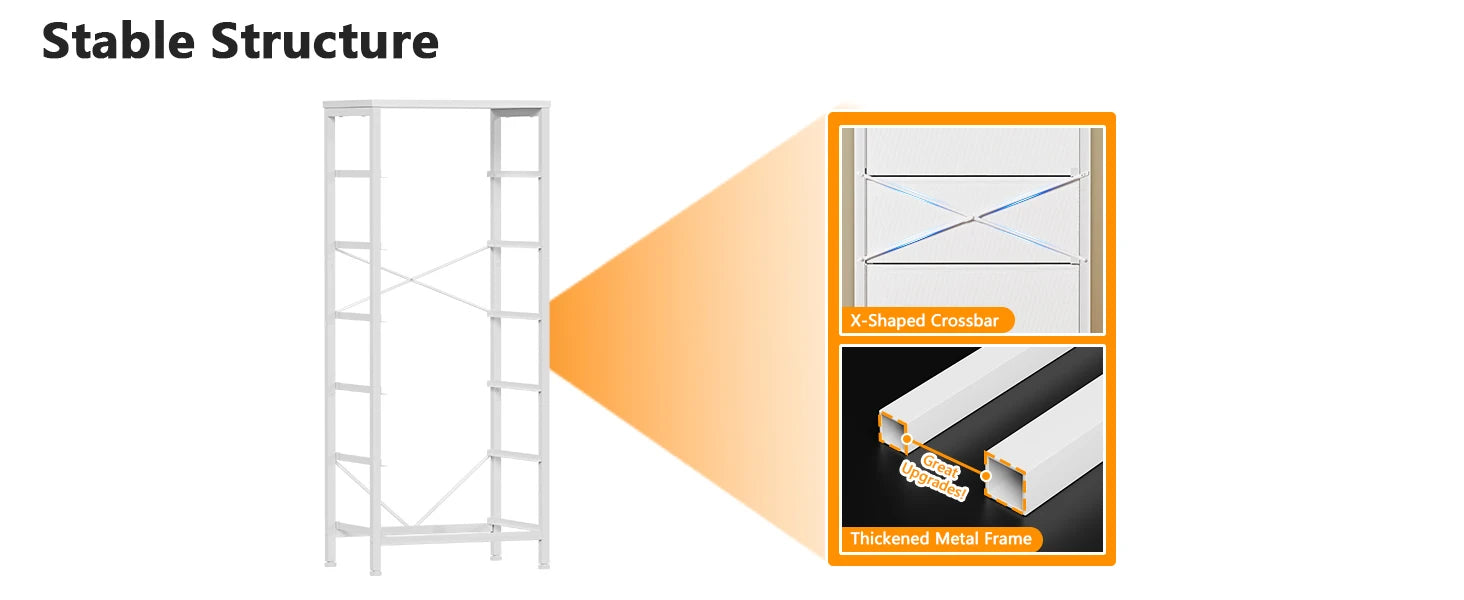 Stable Structure

X-Shaped Crossbar

Great Upgrades!

Thickened Metal Frame