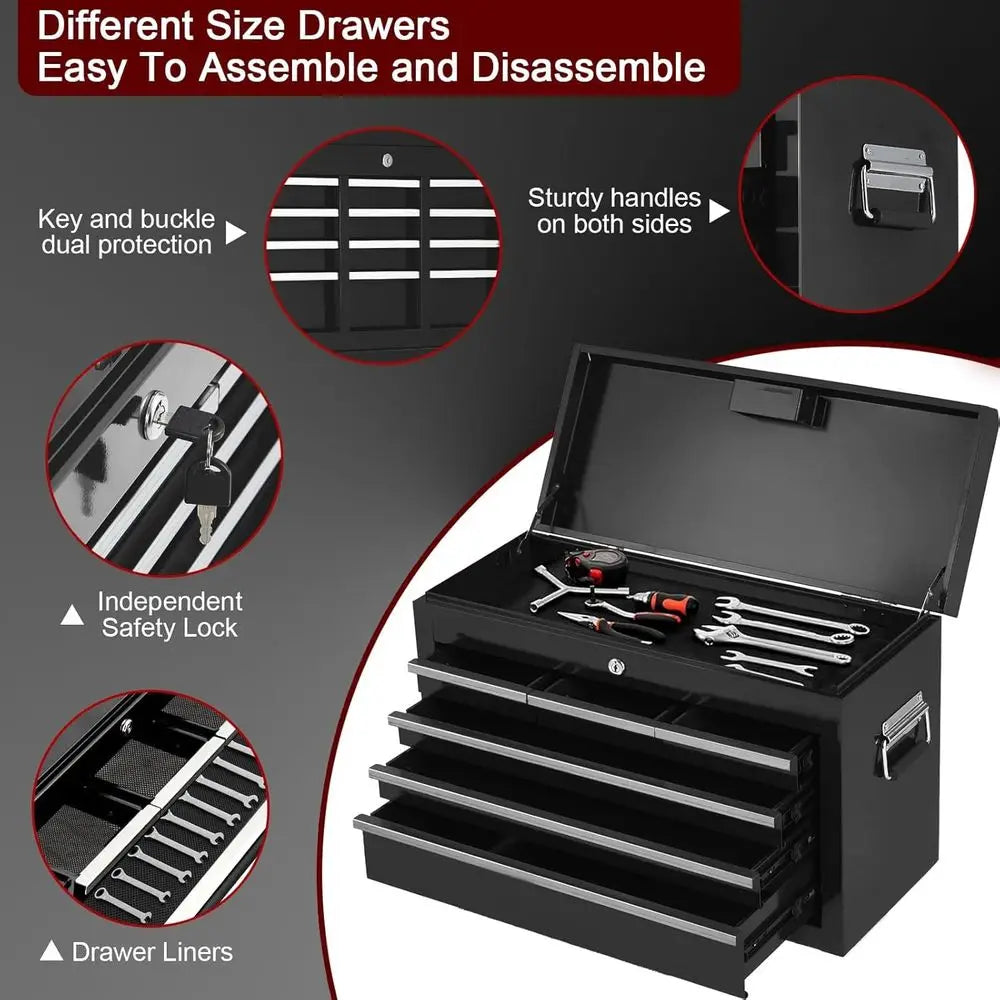 Different Size Drawers
Easy To Assemble and Disassemble

Key and buckle dual protection ▶

Sturdy handles on both sides ▶

▲ Independent Safety Lock

▲ Drawer Liners