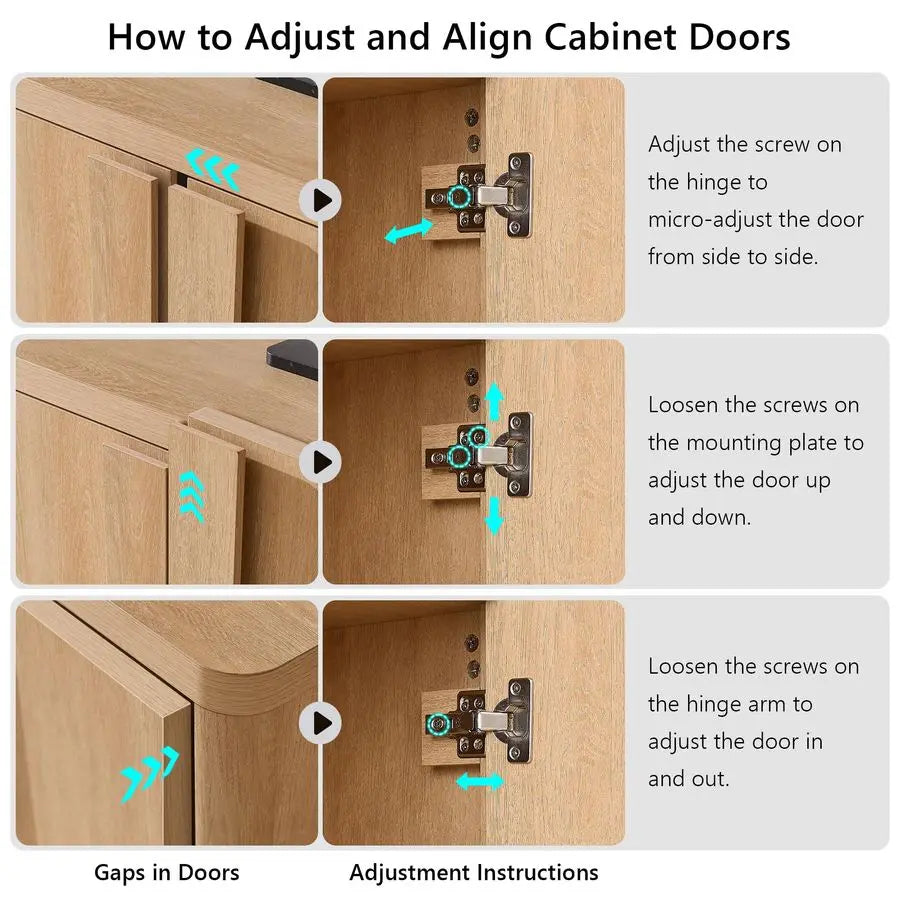 How to Adjust and Align Cabinet Doors

Adjust the screw on the hinge to micro-adjust the door from side to side.

Loosen the screws on the mounting plate to adjust the door up and down.

Loosen the screws on the hinge arm to adjust the door in and out.

Gaps in Doors

Adjustment Instructions