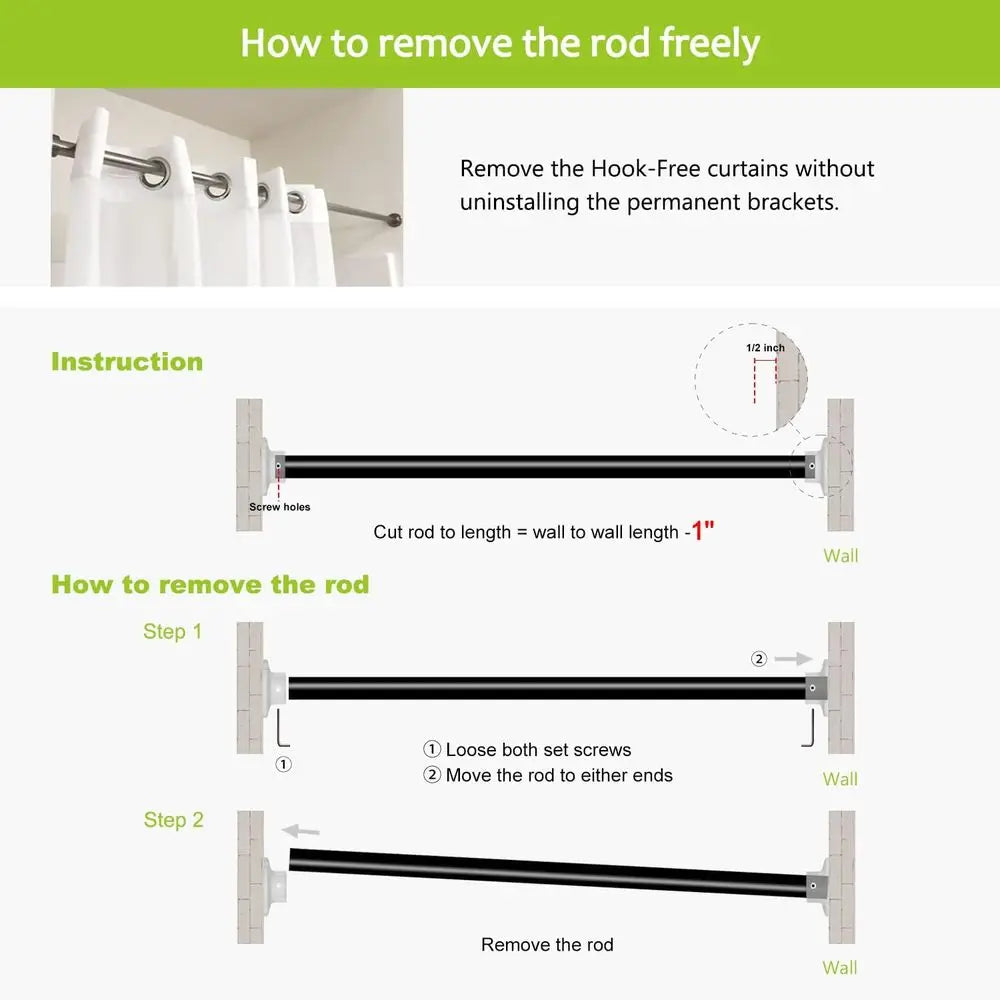 How to remove the rod freely

Remove the Hook-Free curtains without uninstalling the permanent brackets.

Instruction

1/2 inch

Screw holes

Cut rod to length = wall to wall length -1"

Wall

How to remove the rod

Step 1

②

①

① Loose both set screws
② Move the rod to either ends

Wall

Step 2

Remove the rod

Wall