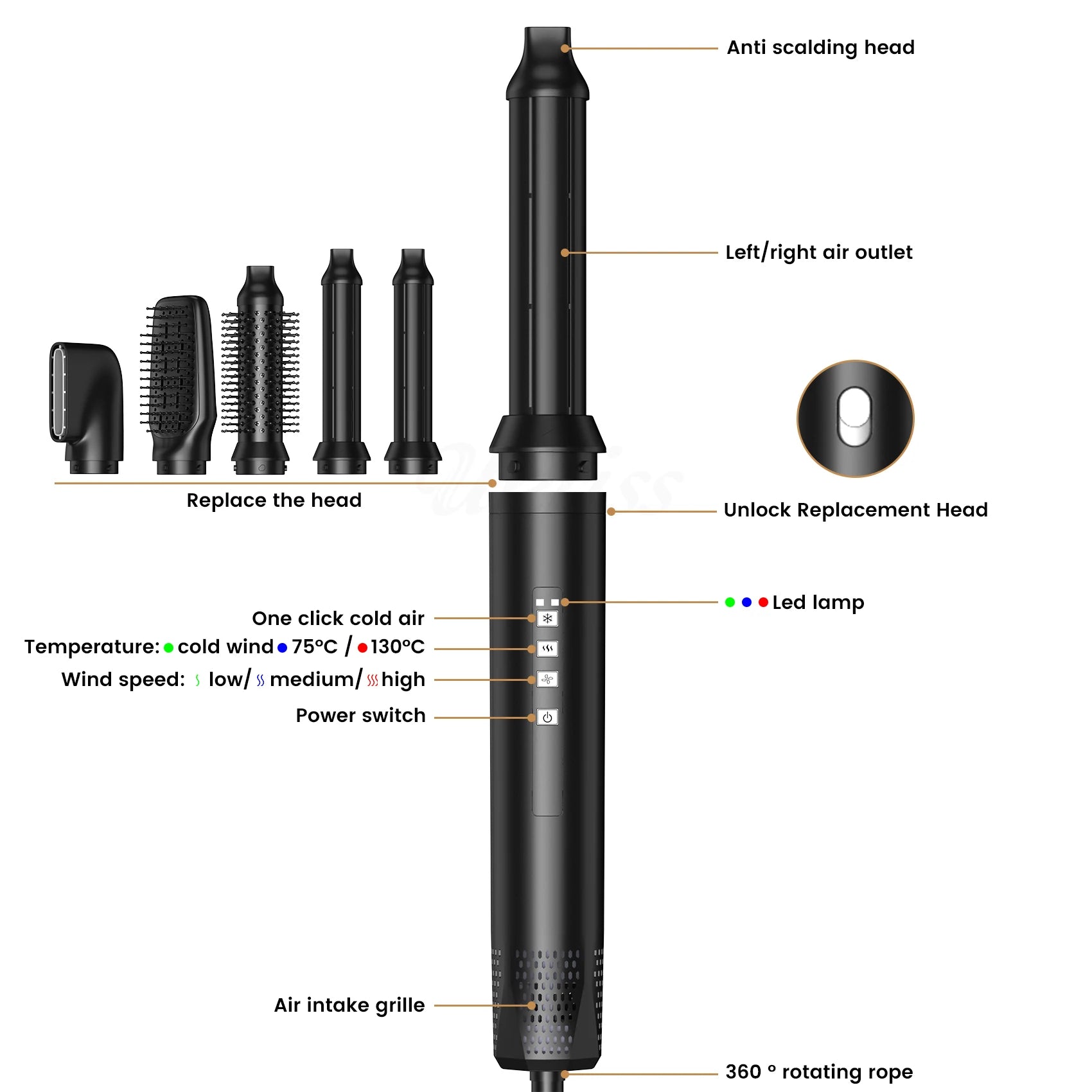 Anti scalding head

Left/right air outlet

Replace the head

Unlock Replacement Head

Led lamp

One click cold air

Temperature: cold wind 75°C / 130°C

Wind speed: low/ medium/ high

Power switch

Air intake grille

360 ° rotating rope