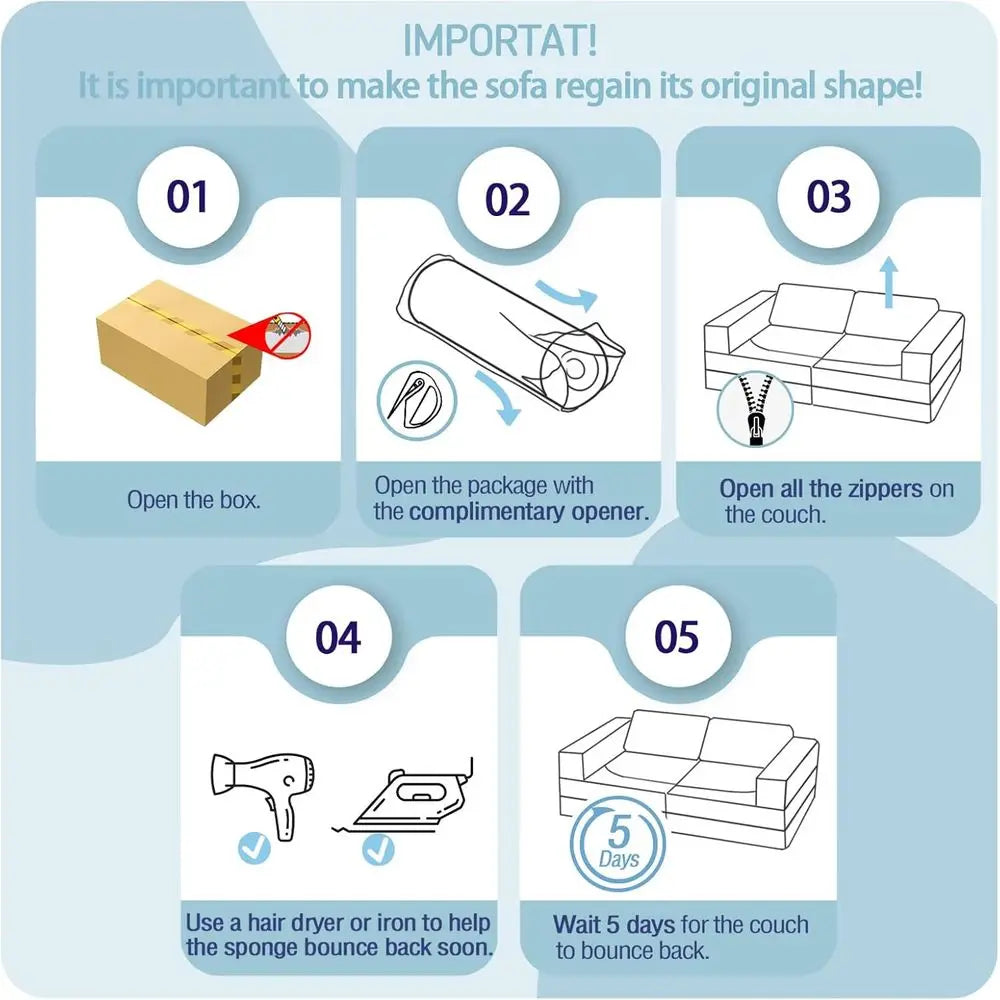 IMPORTAT!
It is important to make the sofa regain its original shape!

01

Open the box.

02

Open the package with the complimentary opener.

03

Open all the zippers on the couch.

04

Use a hair dryer or iron to help the sponge bounce back soon.

05

5 Days

Wait 5 days for the couch to bounce back.