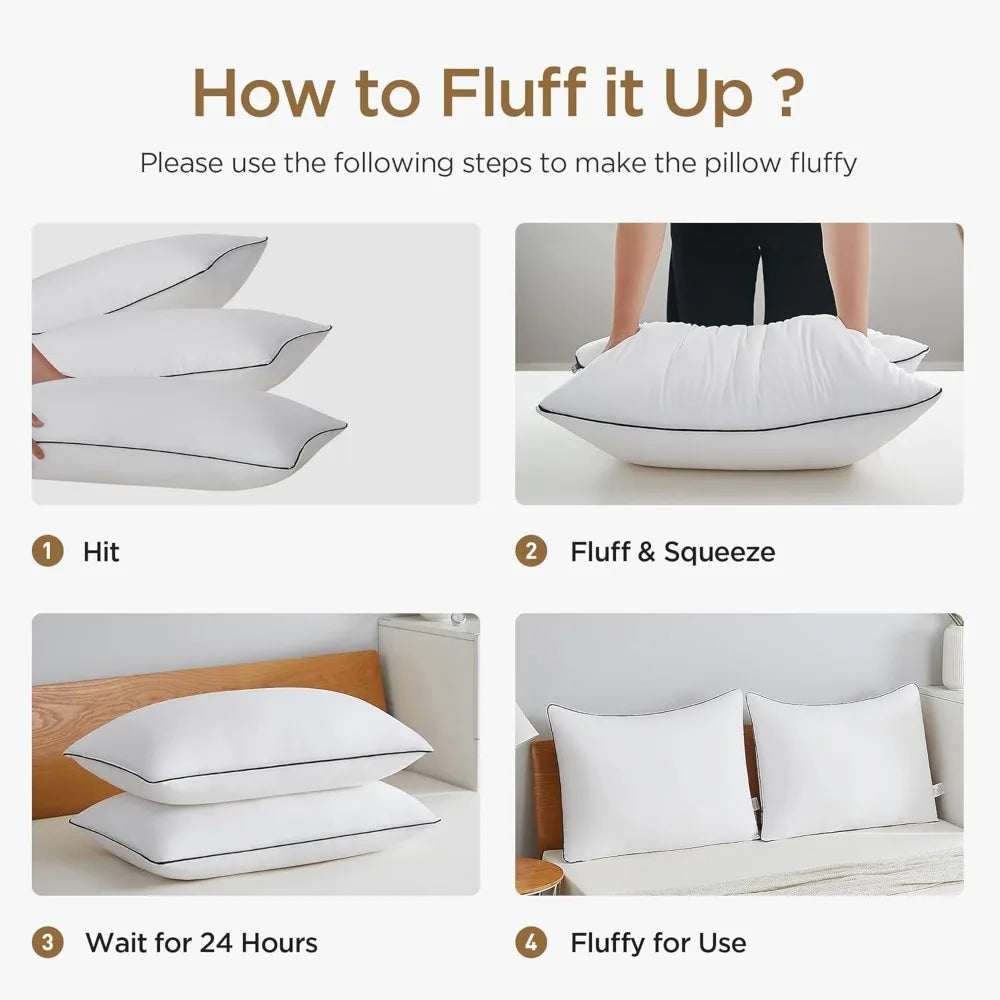 How to Fluff it Up ?

Please use the following steps to make the pillow fluffy

1 Hit

2 Fluff & Squeeze

3 Wait for 24 Hours

4 Fluffy for Use