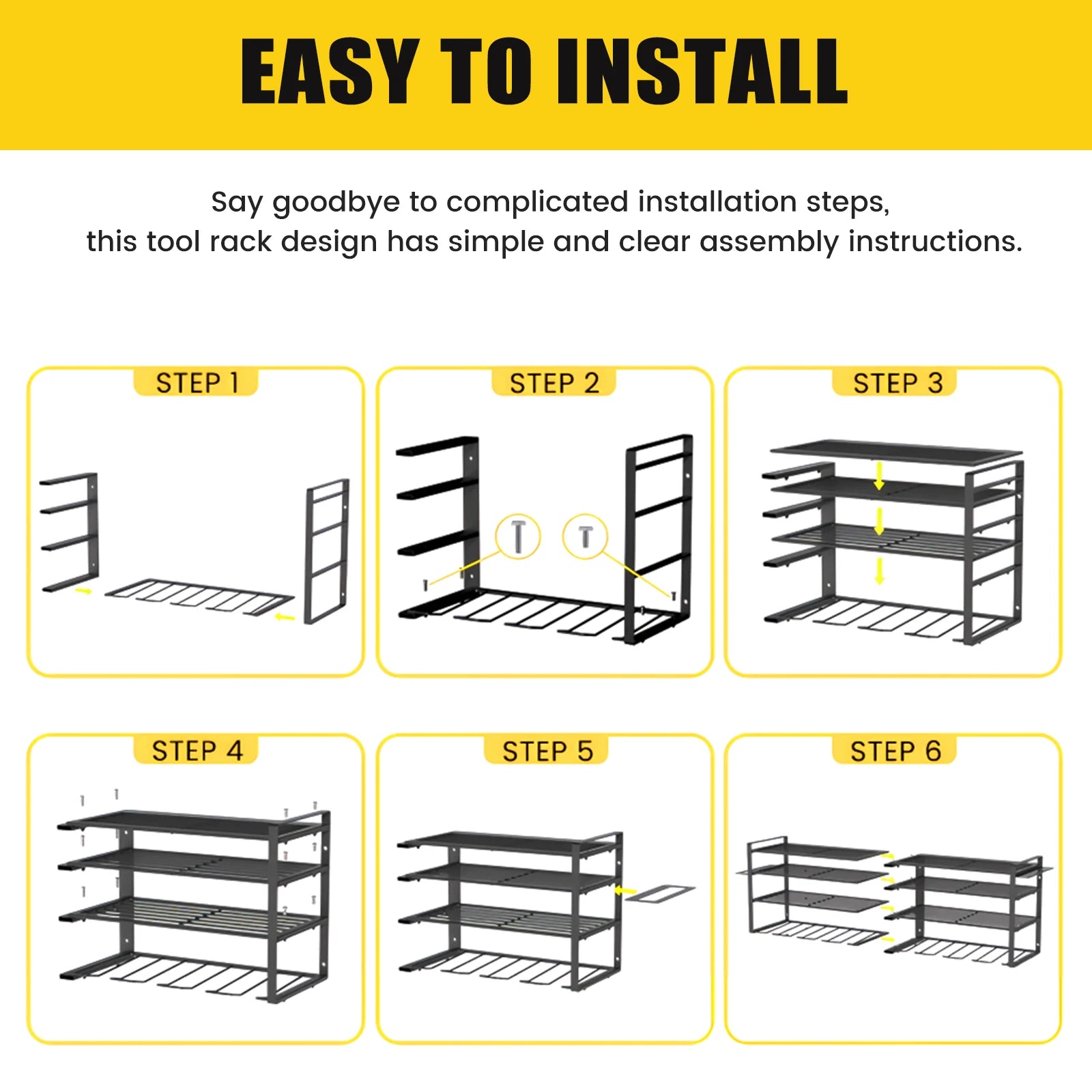 EASY TO INSTALL

Say goodbye to complicated installation steps, this tool rack design has simple and clear assembly instructions.

STEP 1

STEP 2

STEP 3

STEP 4

STEP 5

STEP 6