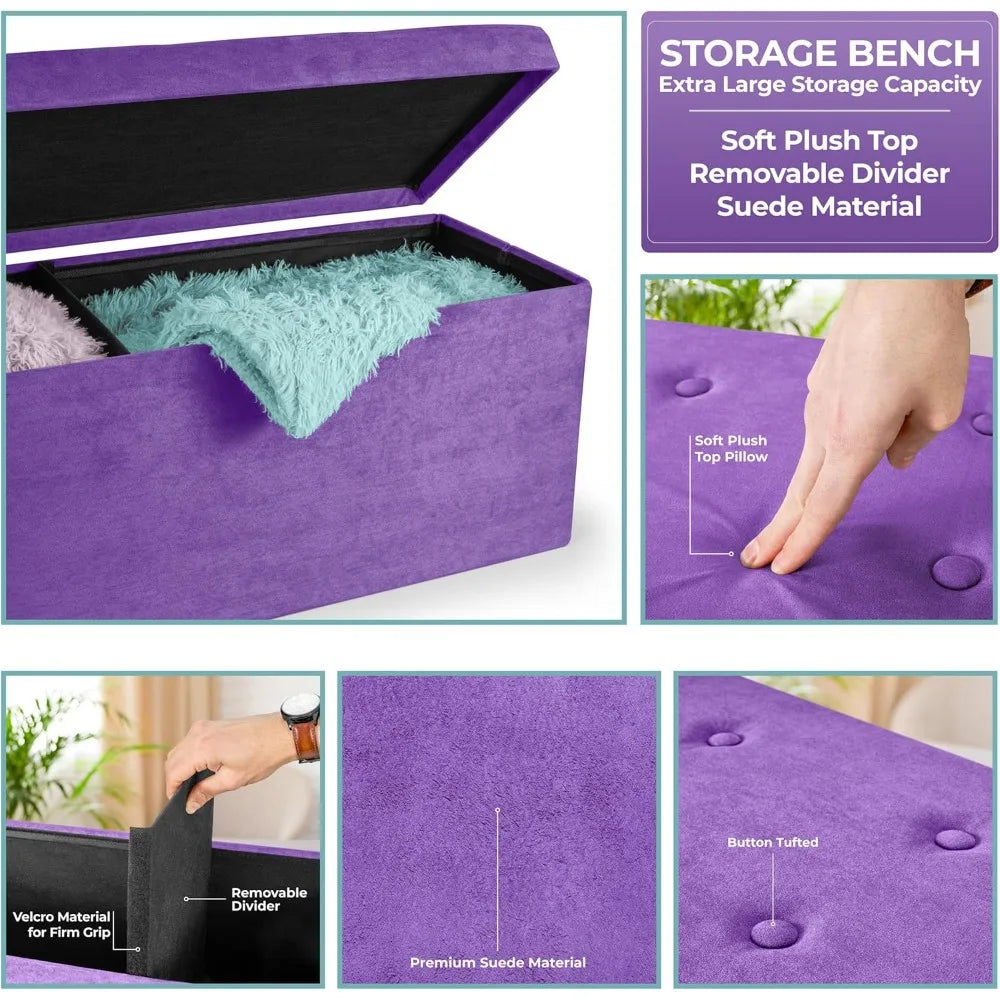 STORAGE BENCH
Extra Large Storage Capacity

Soft Plush Top
Removable Divider
Suede Material

Soft Plush Top Pillow

Velcro Material for Firm Grip

Removable Divider

Premium Suede Material

Button Tufted