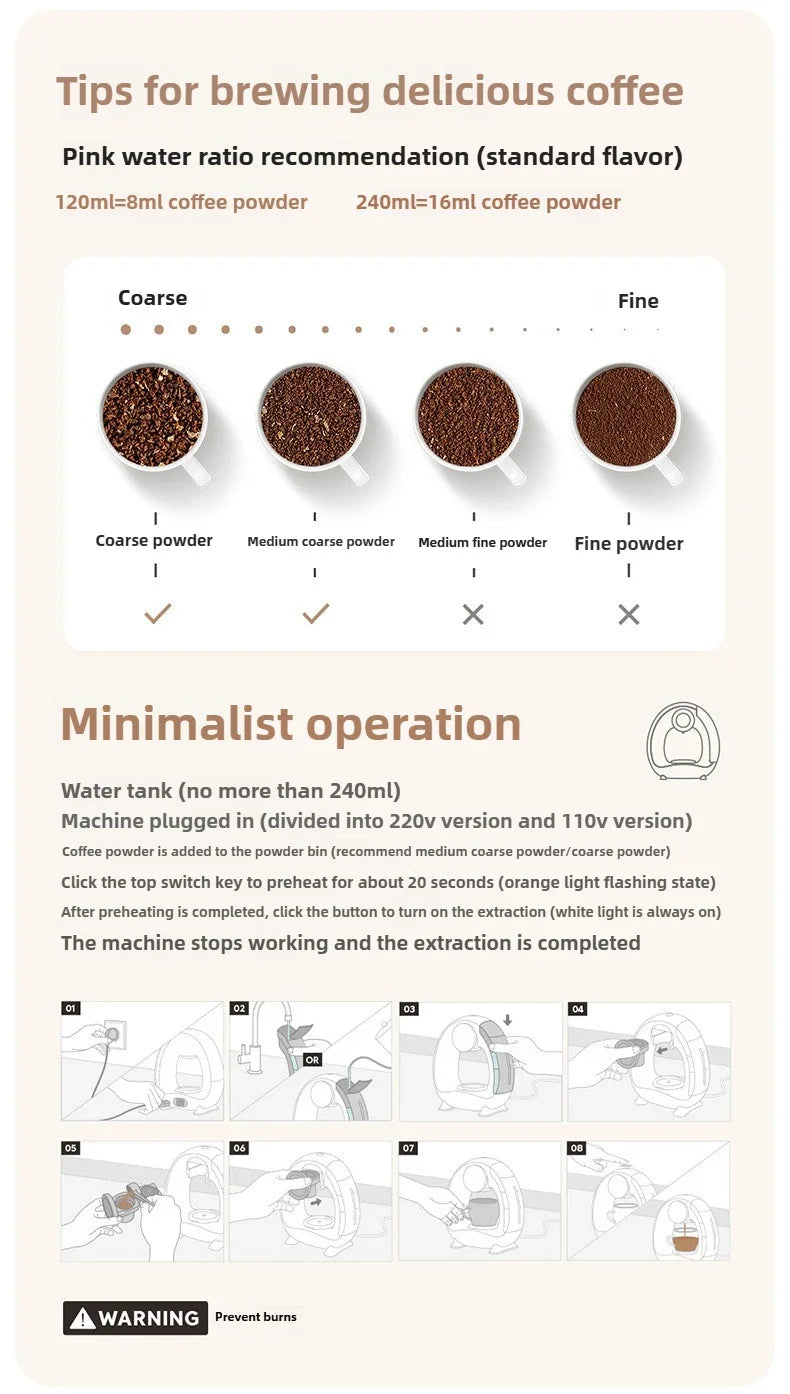 Tips for brewing delicious coffee

Pink water ratio recommendation (standard flavor)

120ml=8ml coffee powder 240ml=16ml coffee powder

Coarse Fine

Coarse powder
Medium coarse powder
Medium fine powder
Fine powder

Minimalist operation

Water tank (no more than 240ml)
Machine plugged in (divided into 220v version and 110v version)
Coffee powder is added to the powder bin (recommend medium coarse powder/coarse powder)
Click the top switch key to preheat for about 20 seconds (orange light flashing state)
After preheating is completed, click the button to turn on the extraction (white light is always on)
The machine stops working and the extraction is completed

01
02
OR
03
04
05
06
07
08

WARNING Prevent burns