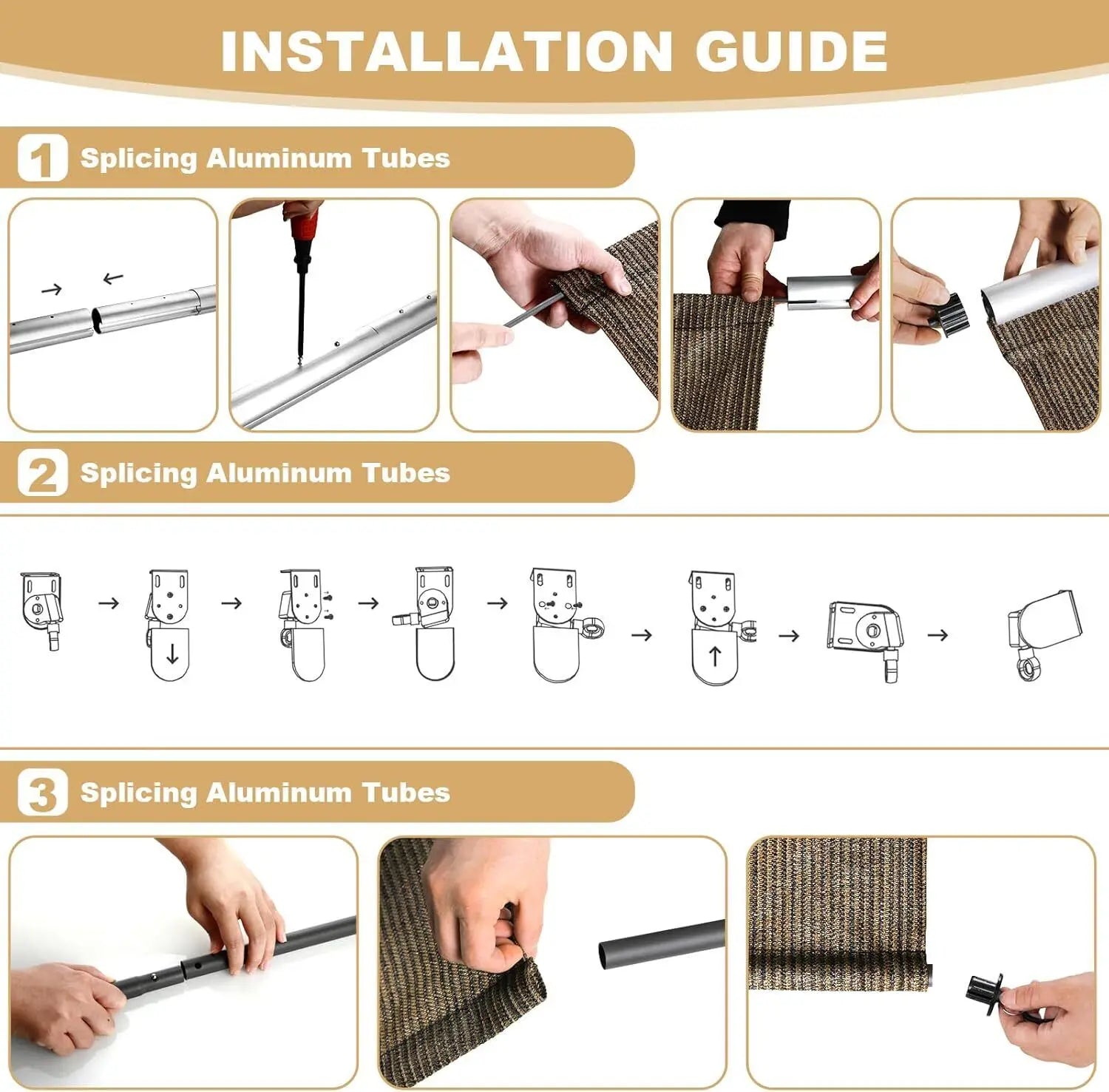 INSTALLATION GUIDE

1 Splicing Aluminum Tubes

2 Splicing Aluminum Tubes

3 Splicing Aluminum Tubes