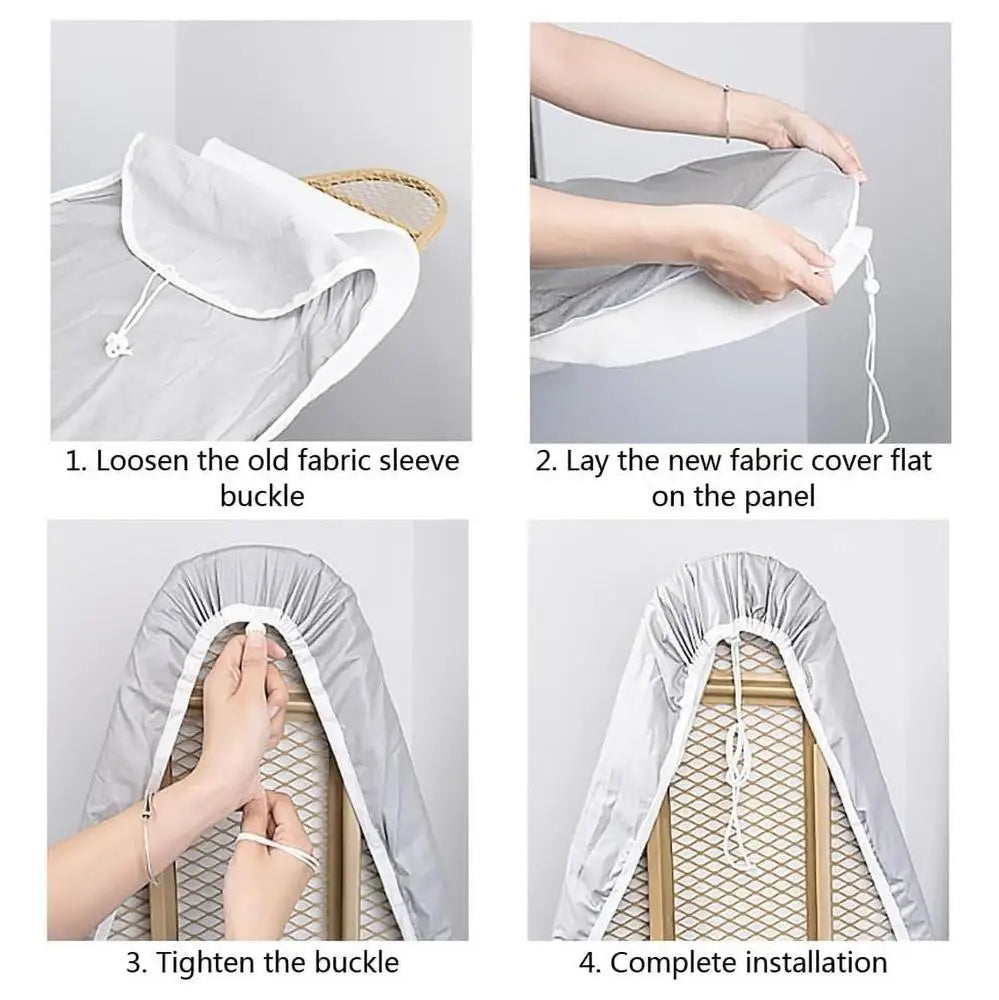 1. Loosen the old fabric sleeve buckle

2. Lay the new fabric cover flat on the panel

3. Tighten the buckle

4. Complete installation