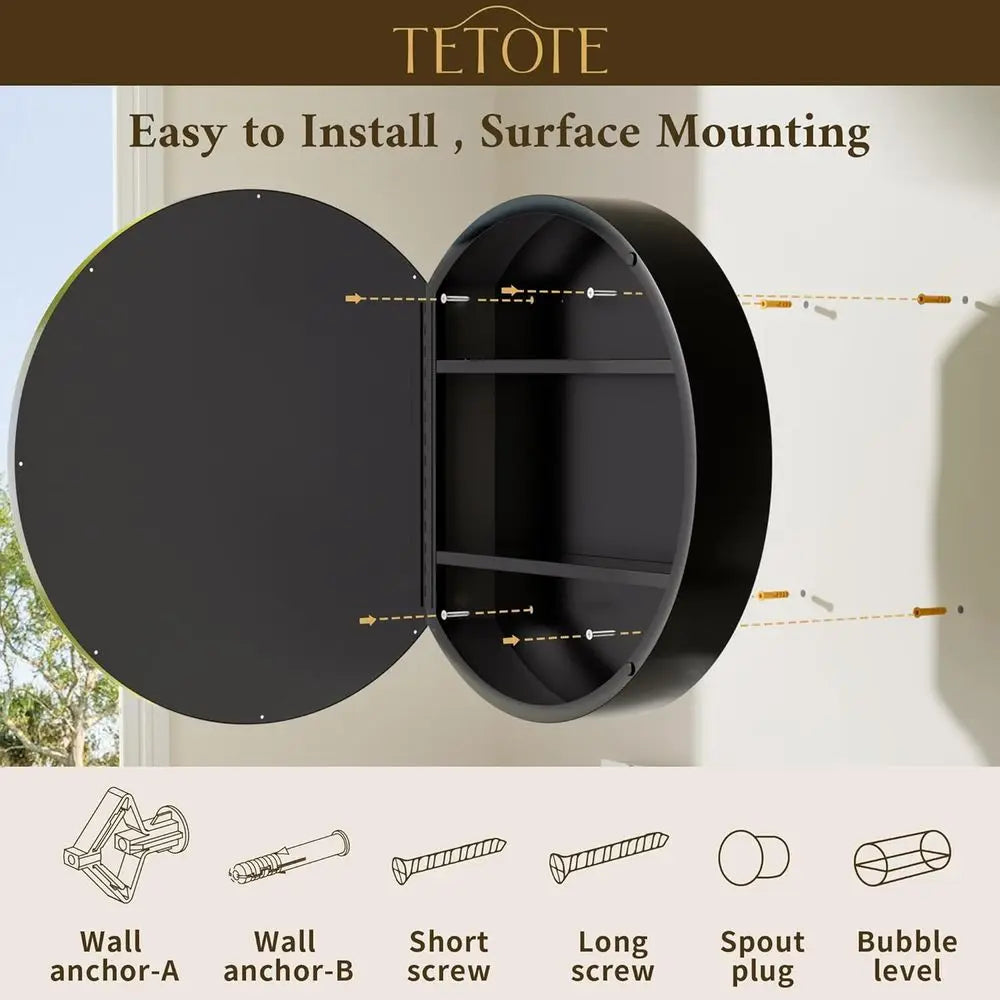 TETOTE

Easy to Install , Surface Mounting

Wall anchor-A

Wall anchor-B

Short screw

Long screw

Spout plug

Bubble level