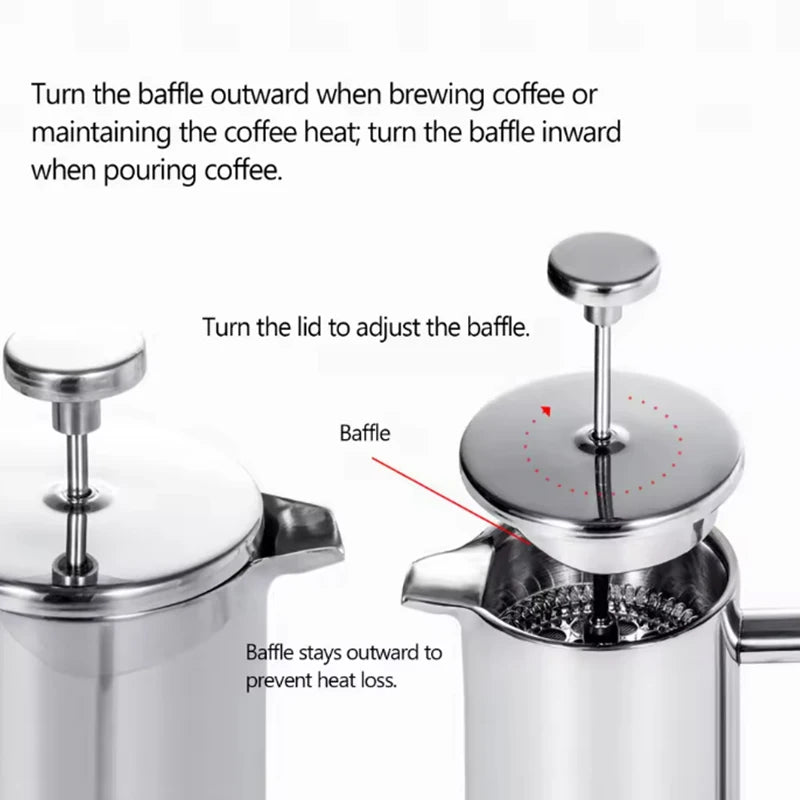 Turn the baffle outward when brewing coffee or maintaining the coffee heat; turn the baffle inward when pouring coffee.

Turn the lid to adjust the baffle.

Baffle

Baffle stays outward to prevent heat loss.