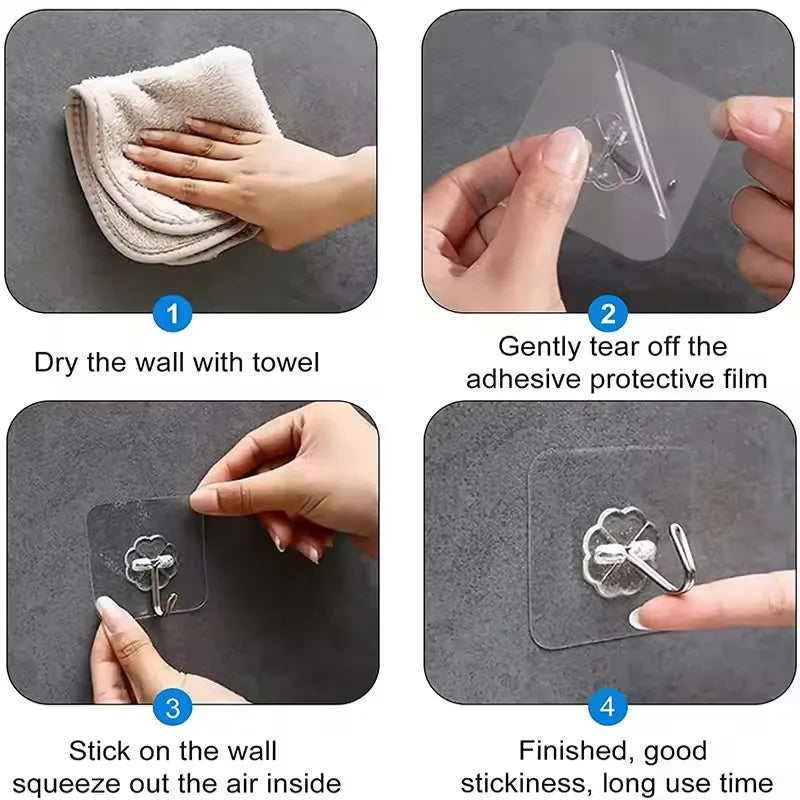 1
Dry the wall with towel

2
Gently tear off the adhesive protective film

3
Stick on the wall squeeze out the air inside

4
Finished, good stickiness, long use time