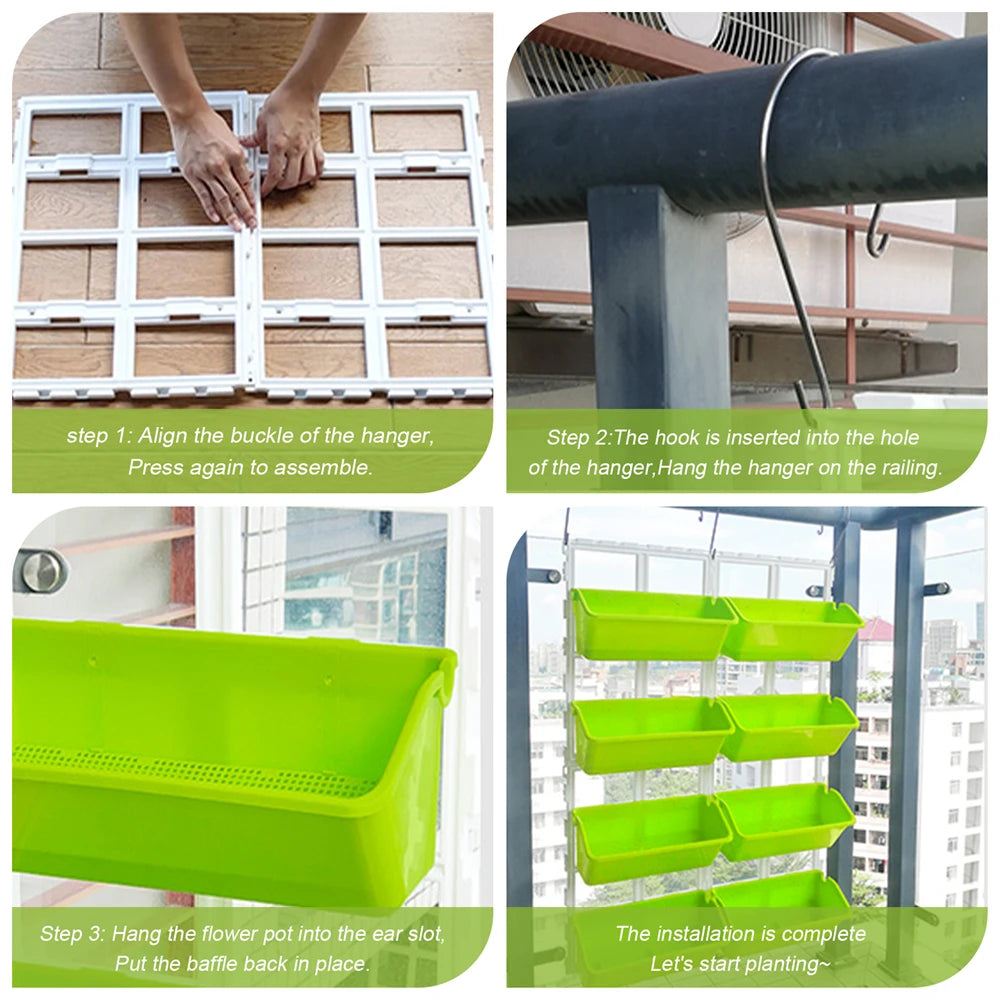 step 1: Align the buckle of the hanger, Press again to assemble.

Step 2:The hook is inserted into the hole of the hanger,Hang the hanger on the railing.

Step 3: Hang the flower pot into the ear slot, Put the baffle back in place.

The installation is complete Let's start planting~