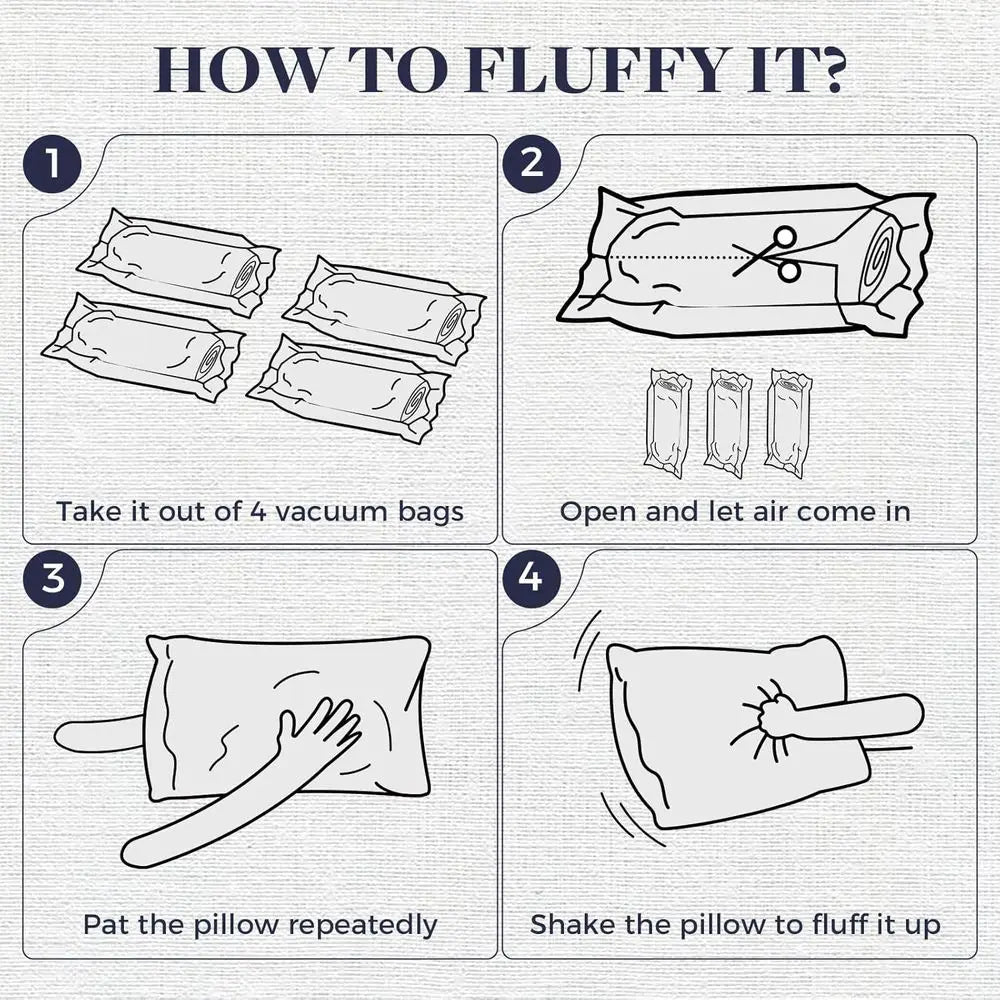 HOW TO FLUFFY IT?

1

Take it out of 4 vacuum bags

2

Open and let air come in

3

Pat the pillow repeatedly

4

Shake the pillow to fluff it up