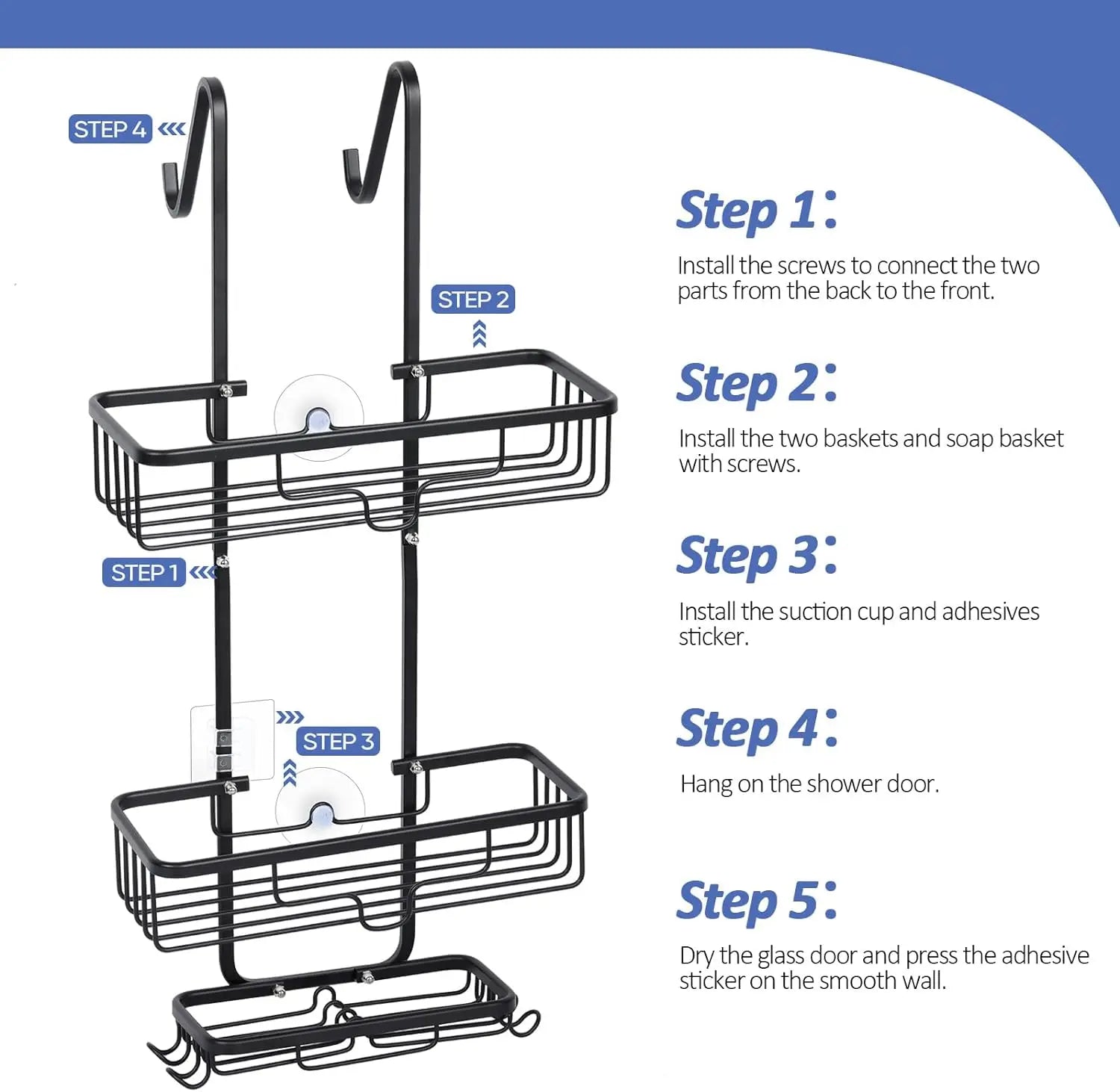 STEP 4

STEP 2

STEP 1

STEP 3

Step 1:

Install the screws to connect the two parts from the back to the front.

Step 2:

Install the two baskets and soap basket with screws.

Step 3:

Install the suction cup and adhesives sticker.

Step 4:

Hang on the shower door.

Step 5:

Dry the glass door and press the adhesive sticker on the smooth wall.