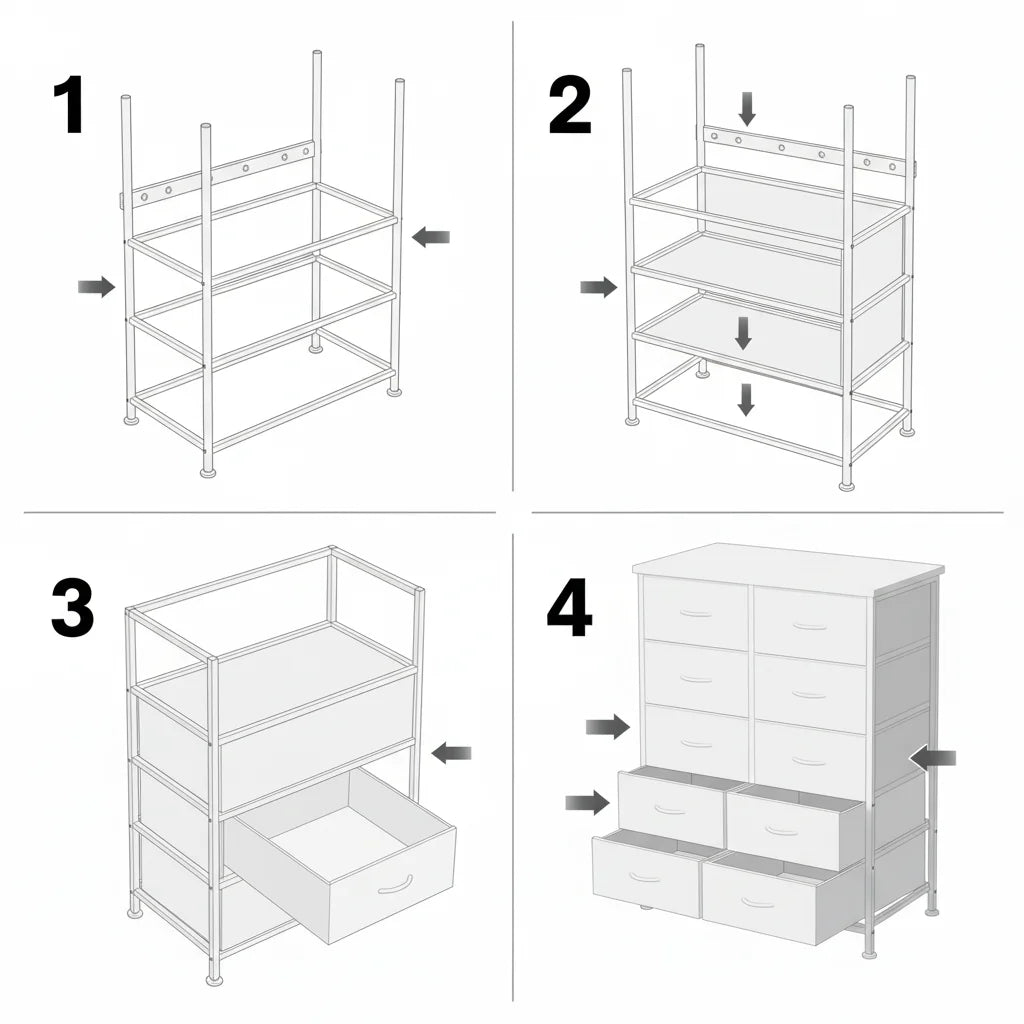 1

2

3

4