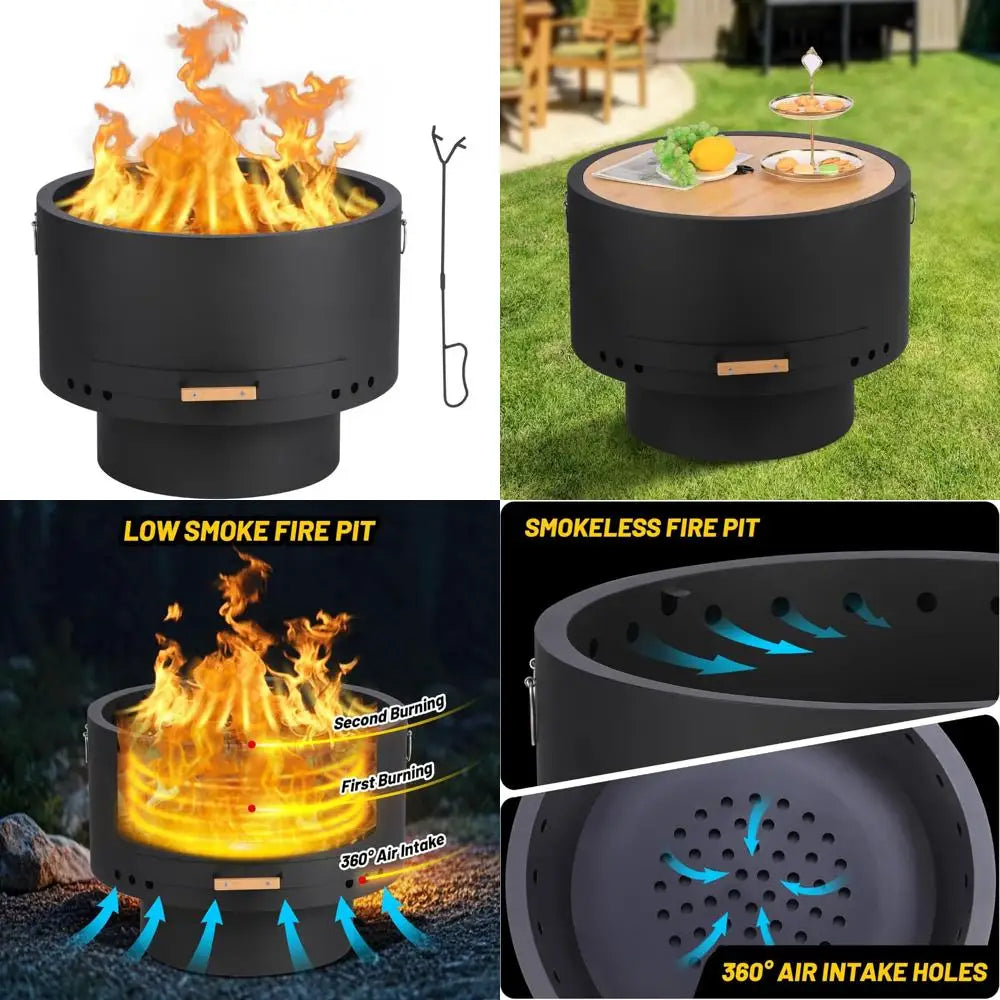 LOW SMOKE FIRE PIT

Second Burning

First Burning

360° Air Intake

SMOKELESS FIRE PIT

360° AIR INTAKE HOLES