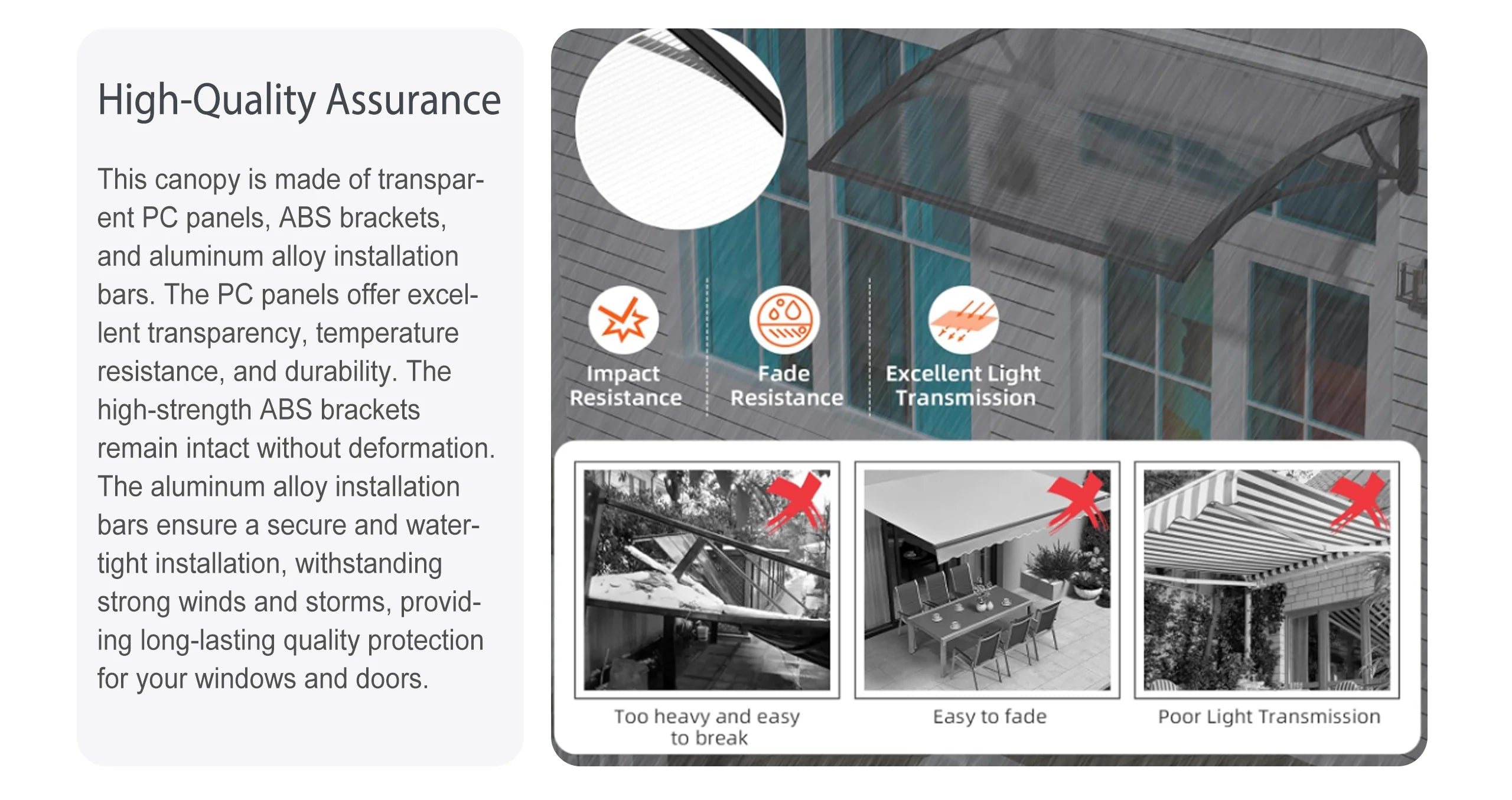 High-Quality Assurance

This canopy is made of transparent PC panels, ABS brackets, and aluminum alloy installation bars. The PC panels offer excellent transparency, temperature resistance, and durability. The high-strength ABS brackets remain intact without deformation. The aluminum alloy installation bars ensure a secure and watertight installation, withstanding strong winds and storms, providing long-lasting quality protection for your windows and doors.

Impact Resistance

Fade Resistance

Excellent Light Transmission

Too heavy and easy to break

Easy to fade

Poor Light Transmission