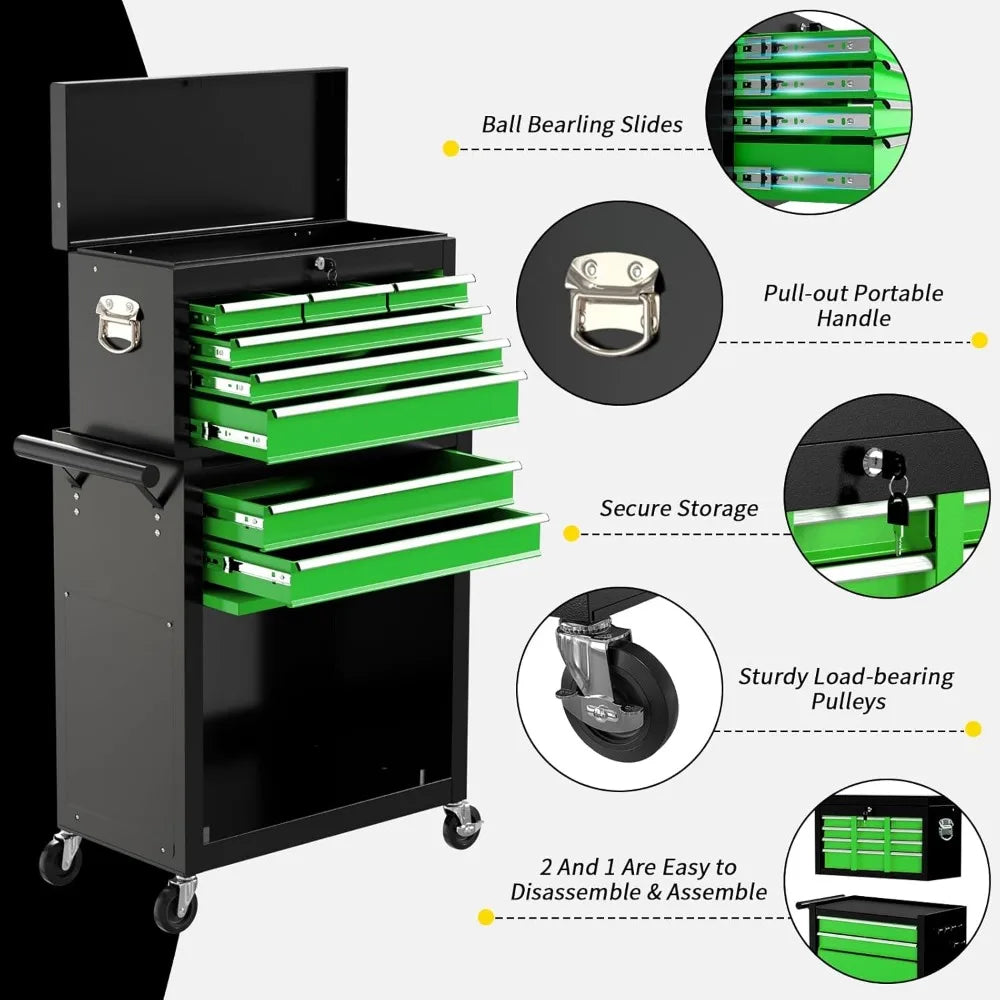 Ball Bearling Slides

Pull-out Portable Handle

Secure Storage

Sturdy Load-bearing Pulleys

2 And 1 Are Easy to Disassemble & Assemble