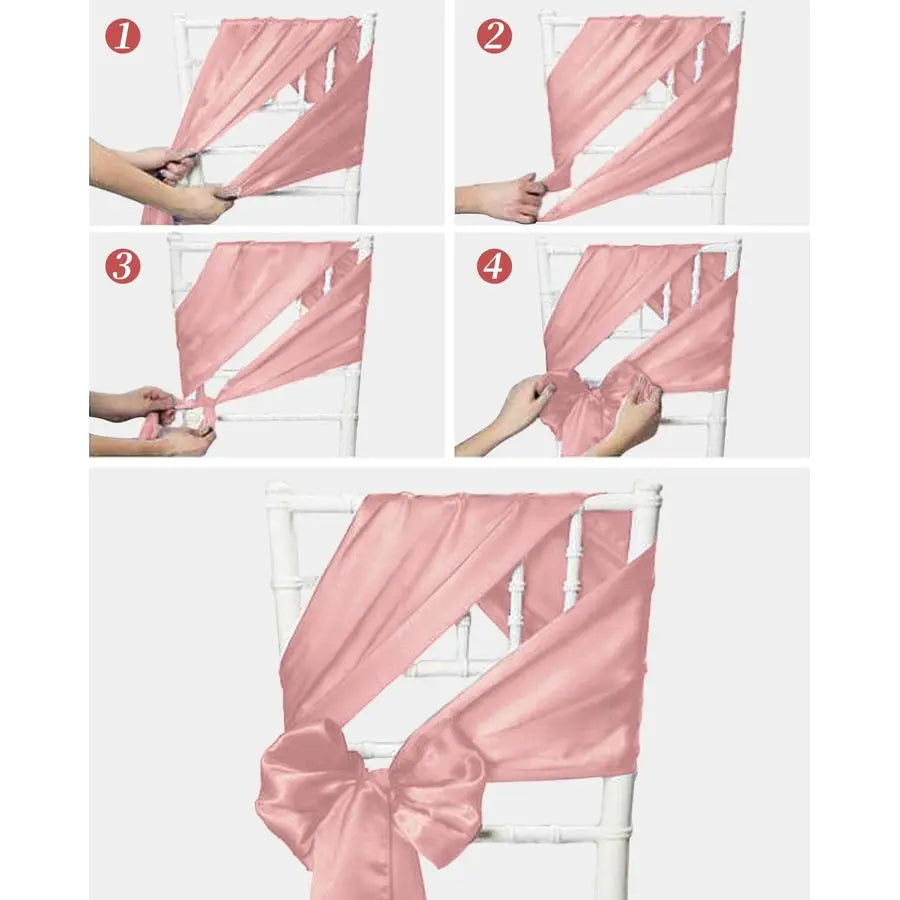 1

2

3

4