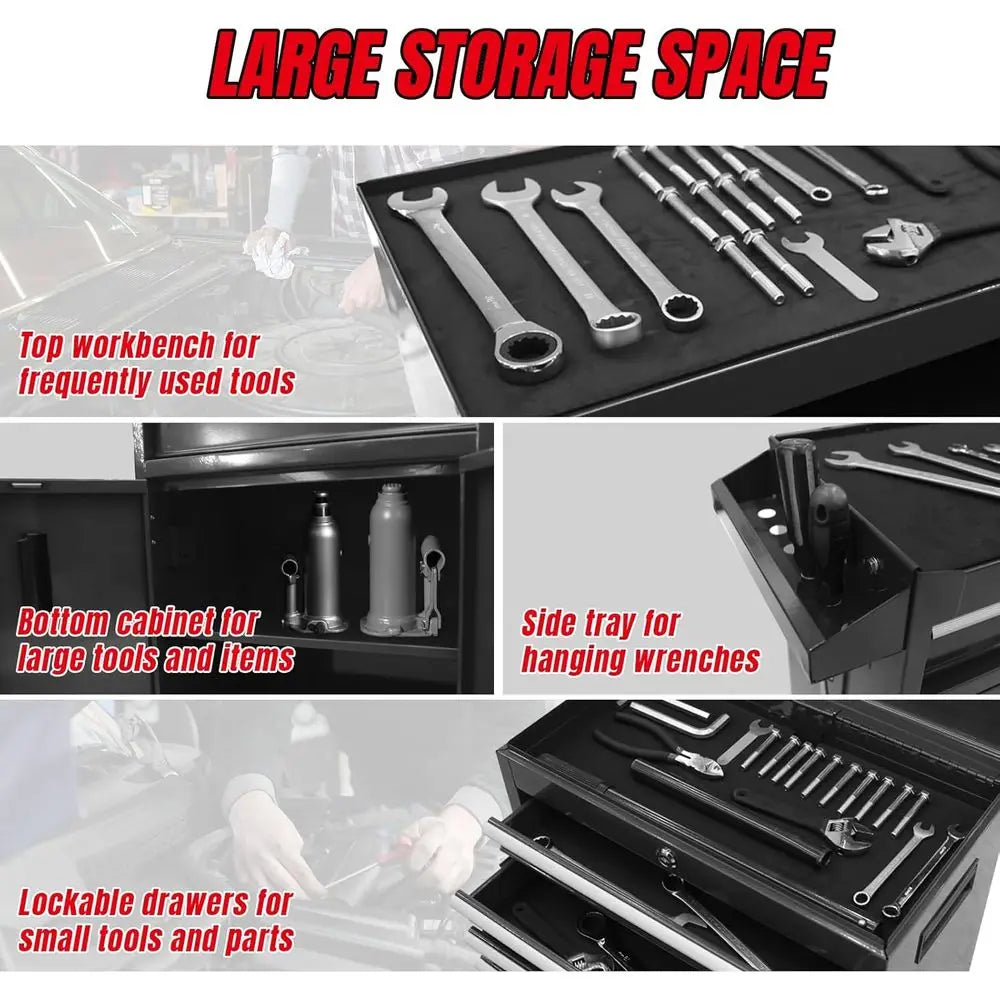 LARGE STORAGE SPACE

Top workbench for frequently used tools

Bottom cabinet for large tools and items

Side tray for hanging wrenches

Lockable drawers for small tools and parts