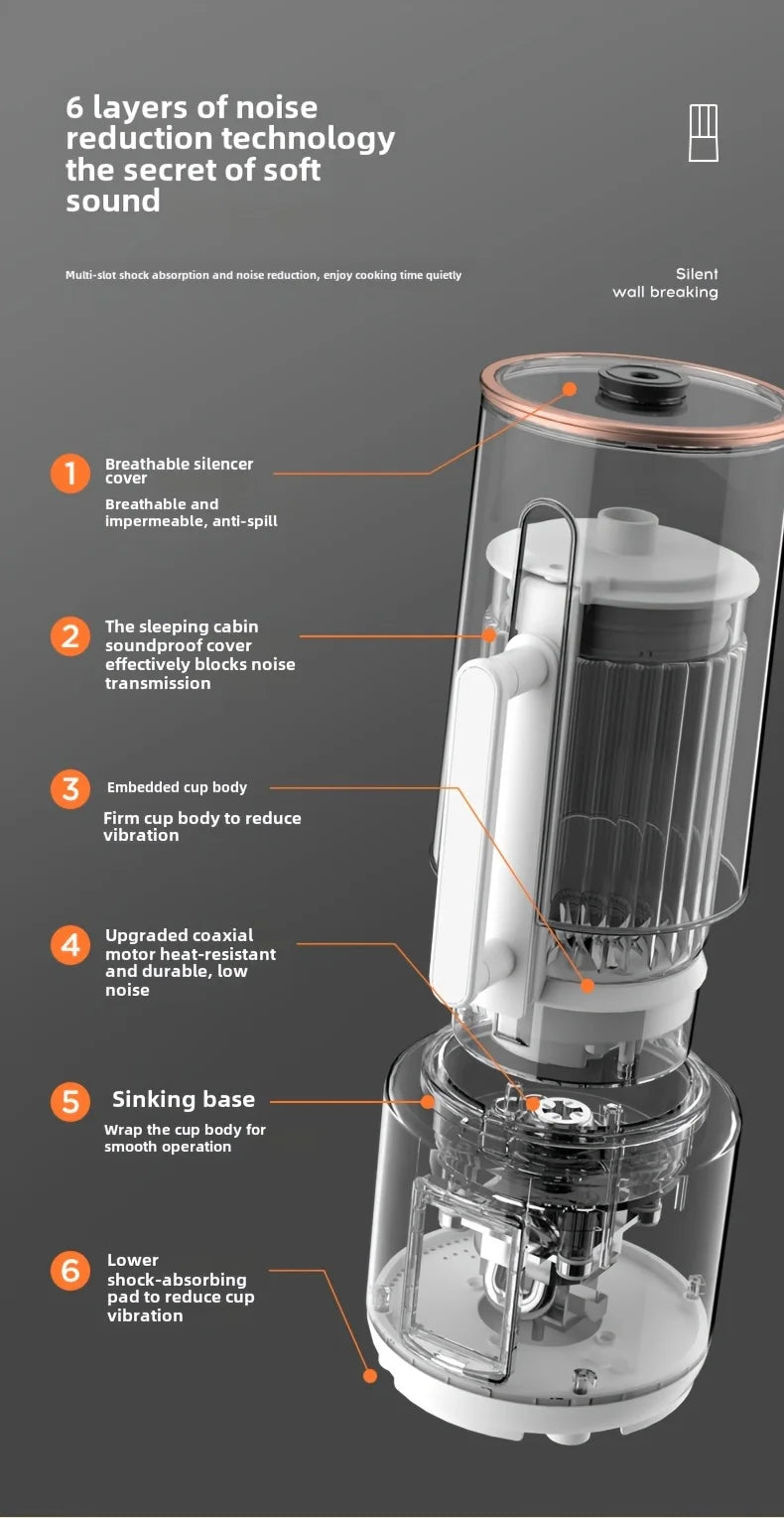 6 layers of noise reduction technology the secret of soft sound

Multi-slot shock absorption and noise reduction, enjoy cooking time quietly

Silent wall breaking

1 Breathable silencer cover

Breathable and impermeable, anti-spill

2 The sleeping cabin soundproof cover effectively blocks noise transmission

3 Embedded cup body

Firm cup body to reduce vibration

4 Upgraded coaxial motor heat-resistant and durable, low noise

5 Sinking base

Wrap the cup body for smooth operation

6 Lower shock-absorbing pad to reduce cup vibration