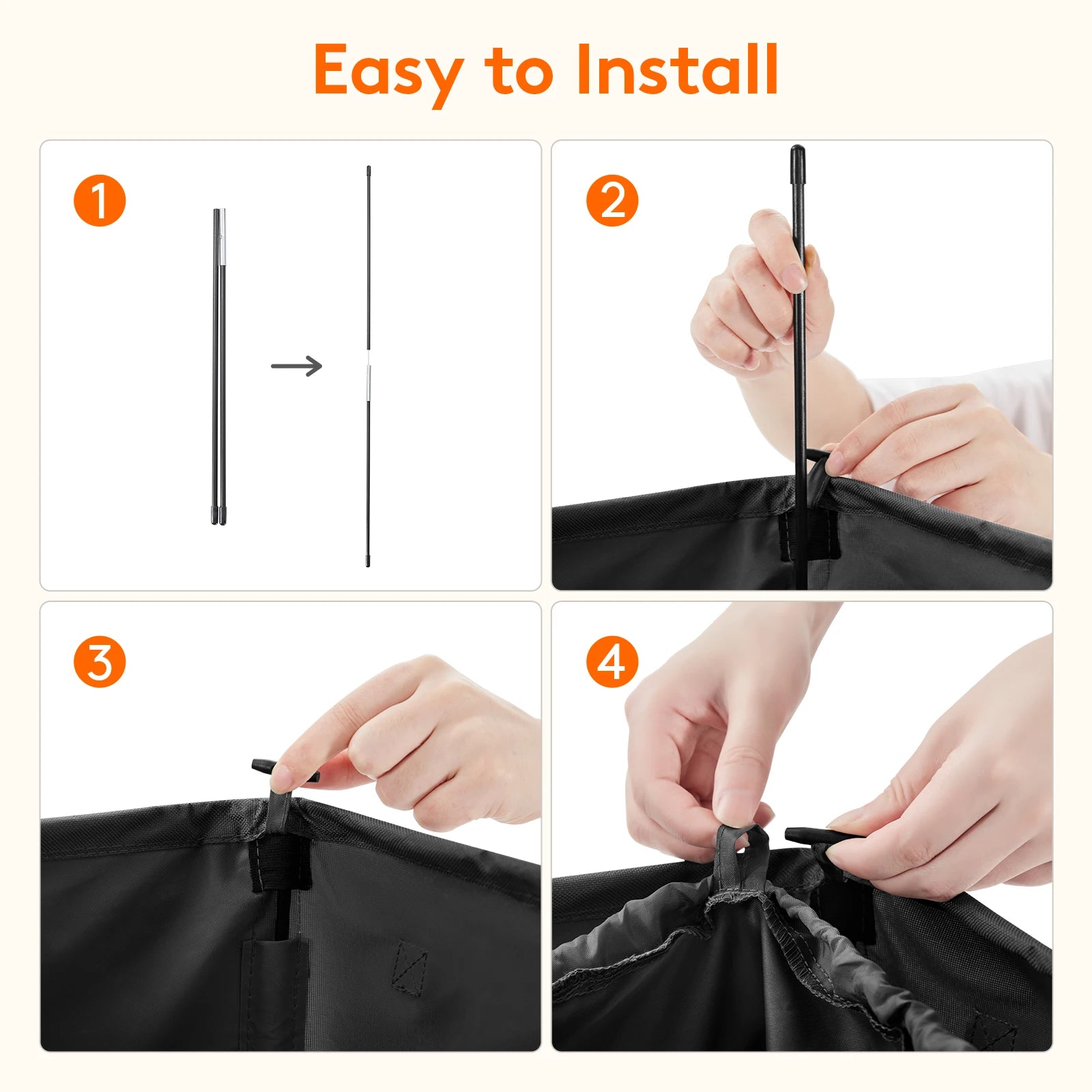 Easy to Install

1

2

3

4