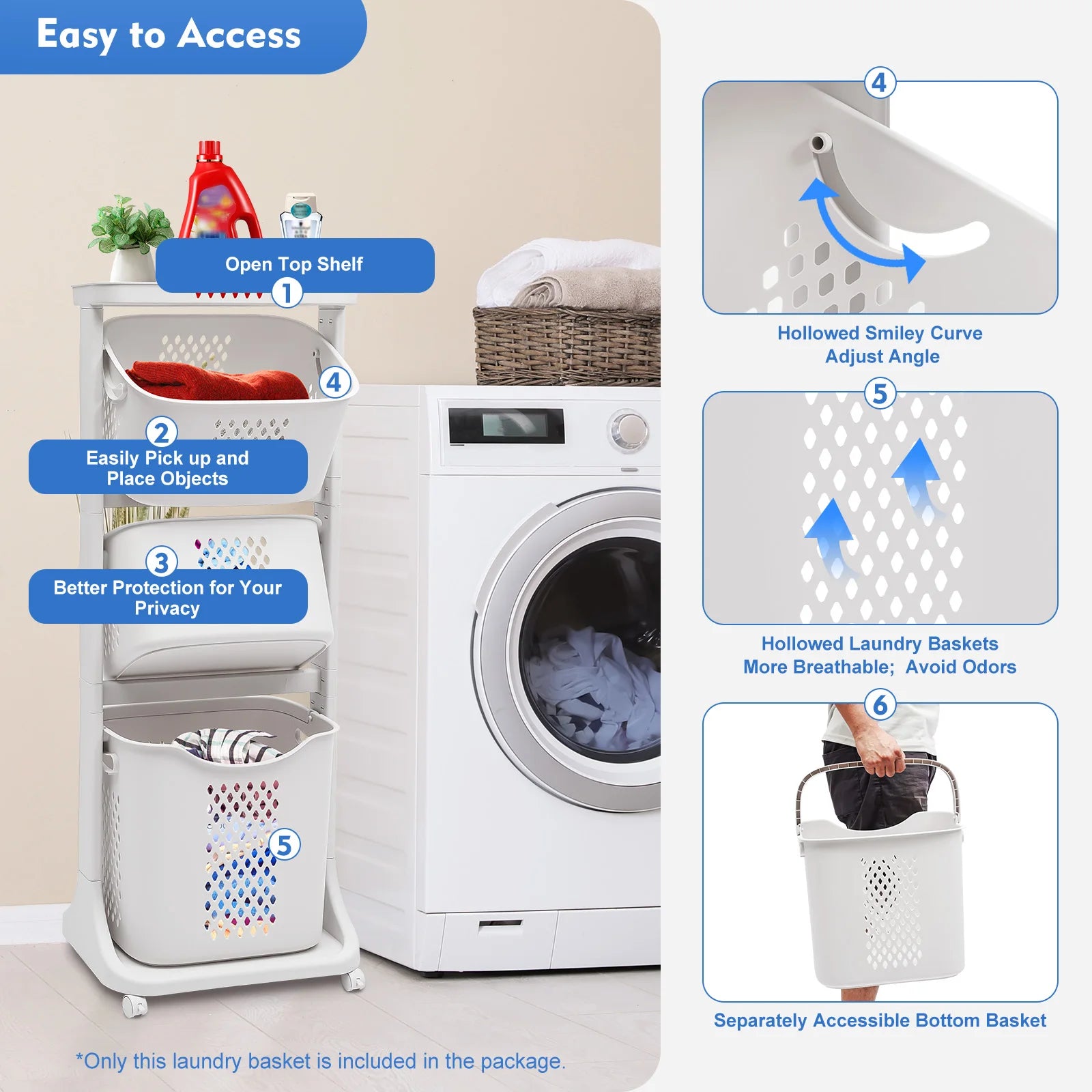 Easy to Access

Open Top Shelf
1

4

2
Easily Pick up and Place Objects

3
Better Protection for Your Privacy

5

*Only this laundry basket is included in the package.

4
Hollowed Smiley Curve
Adjust Angle

5
Hollowed Laundry Baskets
More Breathable; Avoid Odors

6
Separately Accessible Bottom Basket