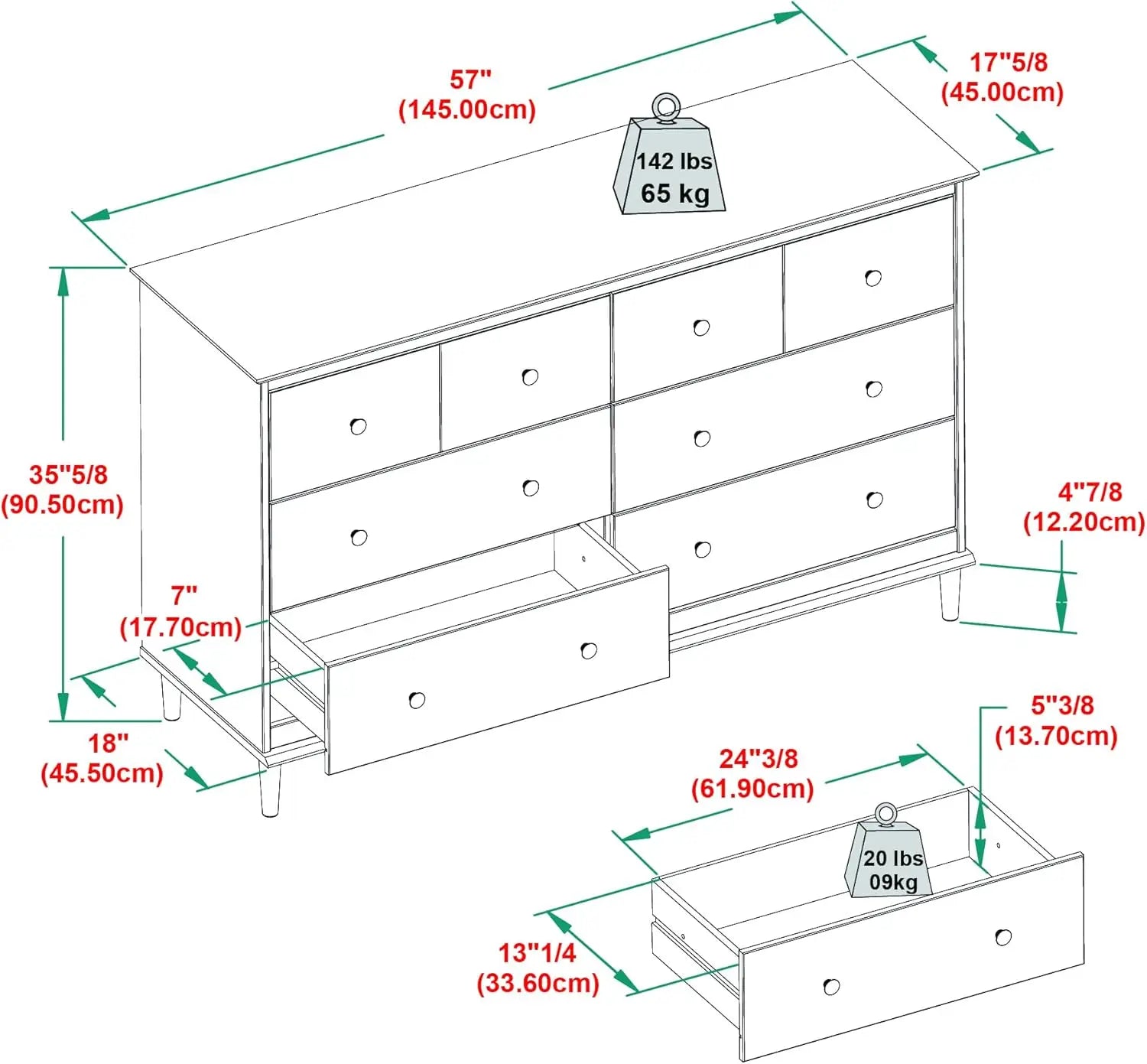 57"
(145.00cm)

17"5/8
(45.00cm)

142 lbs
65 kg

35"5/8
(90.50cm)

4"7/8
(12.20cm)

7"
(17.70cm)

18"
(45.50cm)

5"3/8
(13.70cm)

24"3/8
(61.90cm)

20 lbs
09kg

13"1/4
(33.60cm)