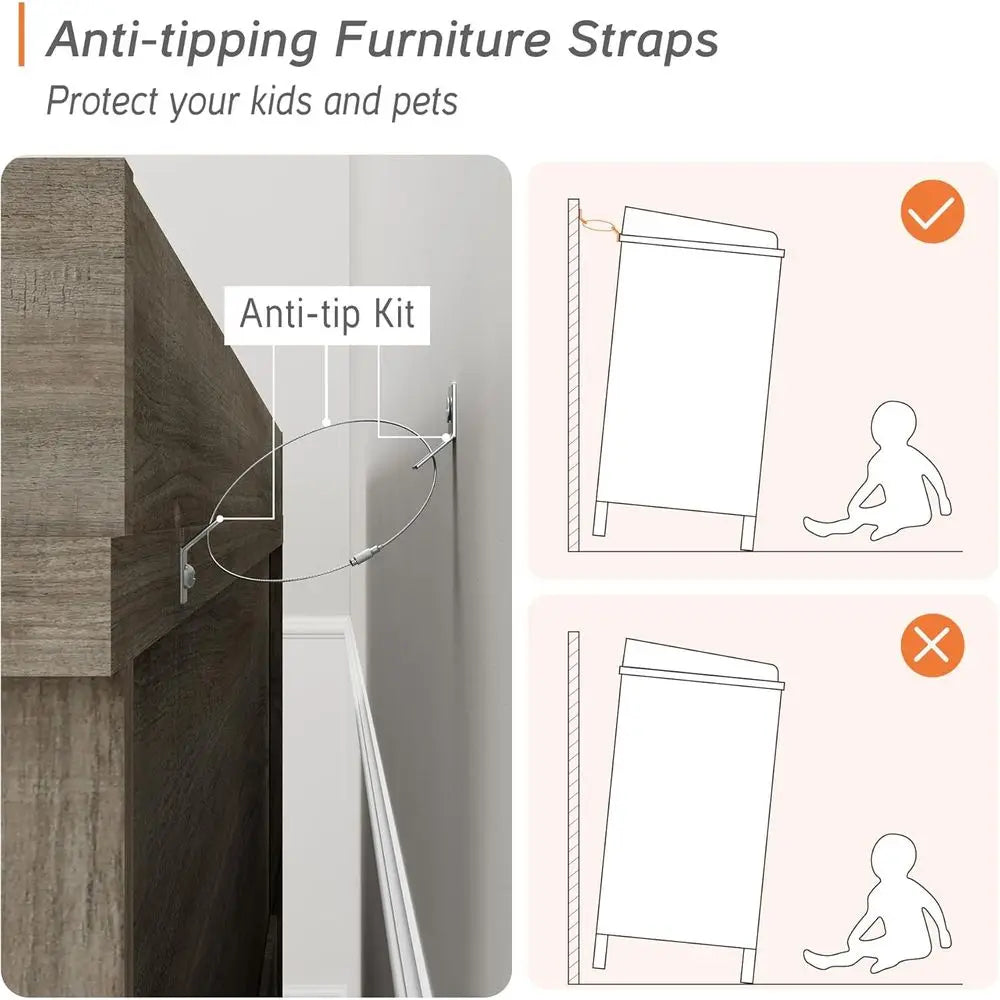 Anti-tipping Furniture Straps

Protect your kids and pets

Anti-tip Kit