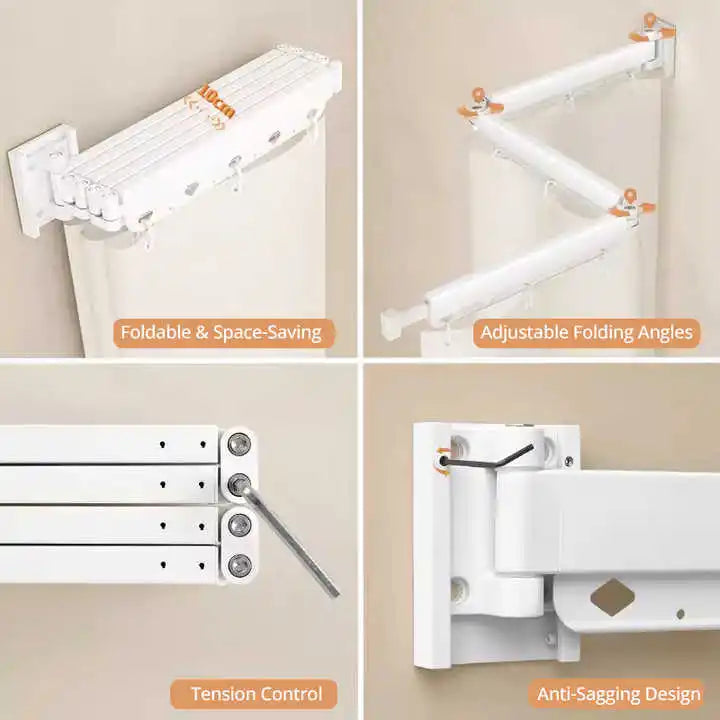 10cm

Foldable & Space-Saving

Adjustable Folding Angles

Tension Control

Anti-Sagging Design