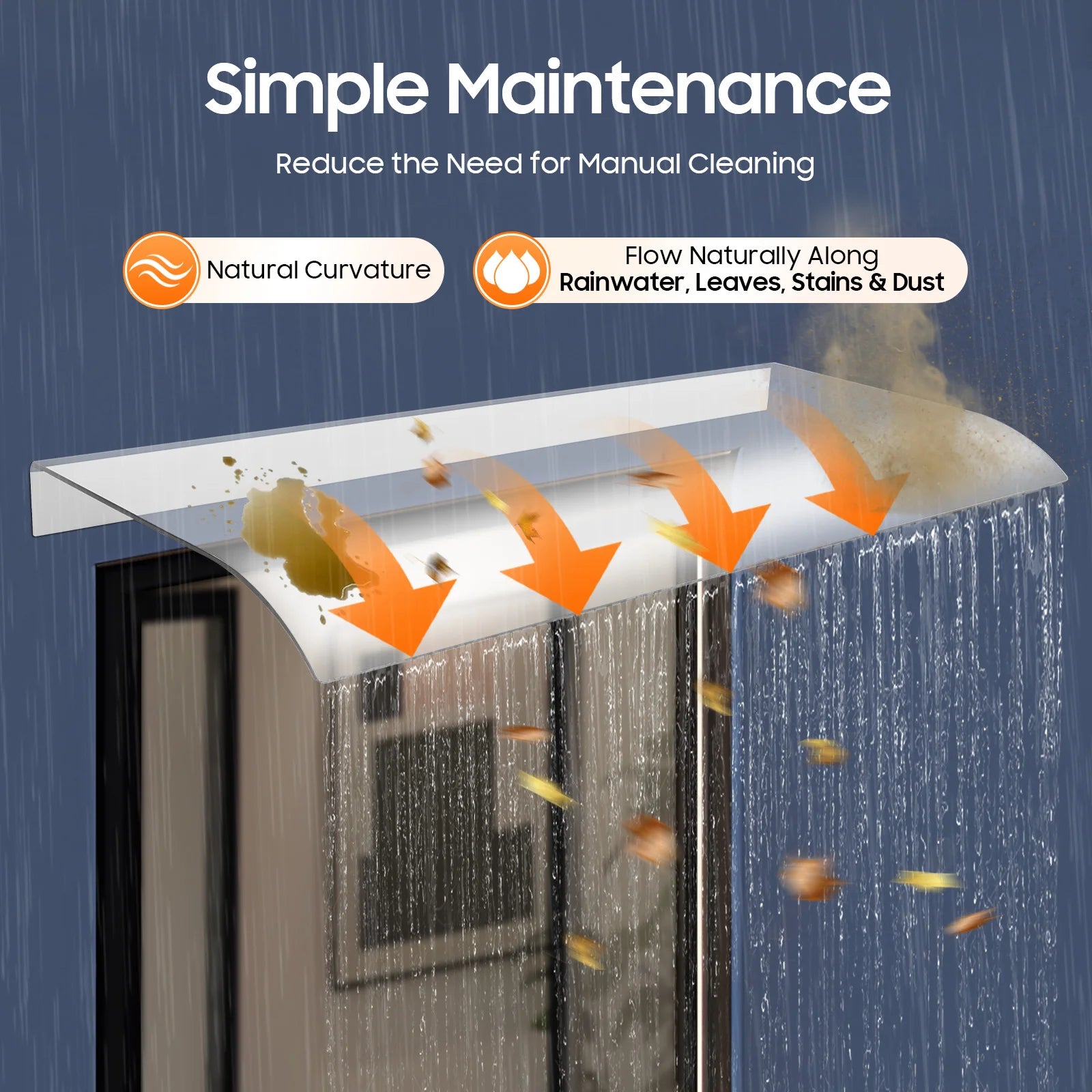 Simple Maintenance

Reduce the Need for Manual Cleaning

Natural Curvature

Flow Naturally Along
Rainwater, Leaves, Stains & Dust