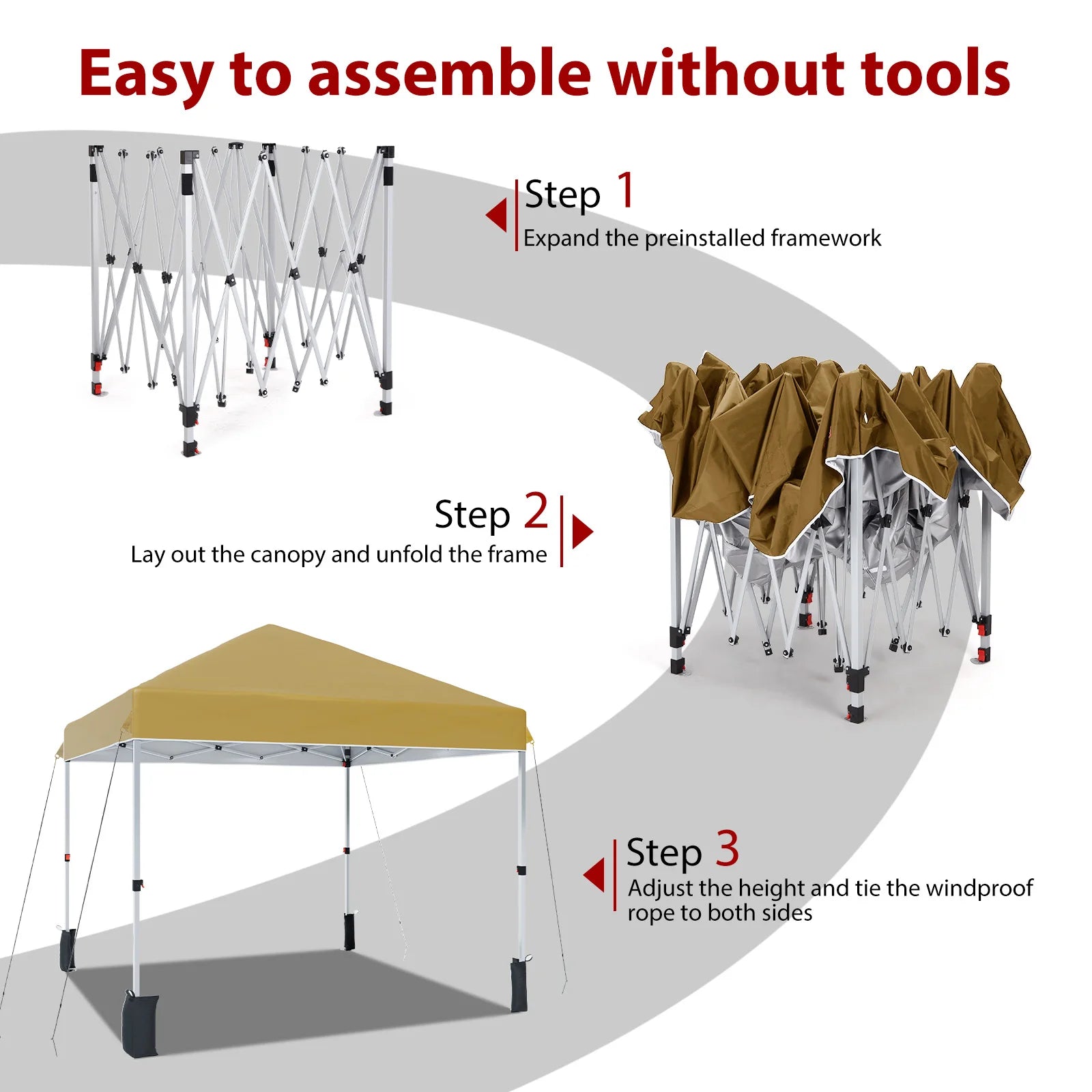 Easy to assemble without tools

Step 1
Expand the preinstalled framework

Step 2
Lay out the canopy and unfold the frame

Step 3
Adjust the height and tie the windproof rope to both sides