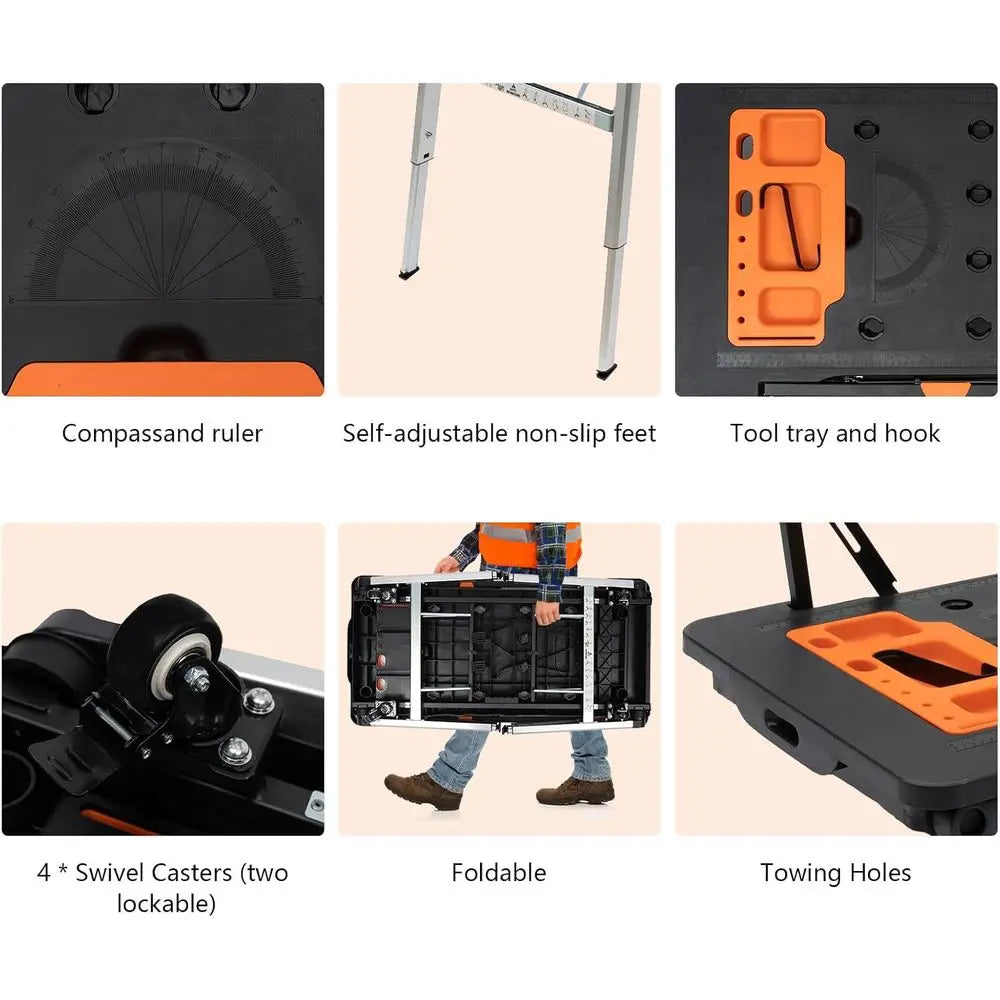 Compassand ruler

Self-adjustable non-slip feet

Tool tray and hook

4 * Swivel Casters (two lockable)

Foldable

Towing Holes