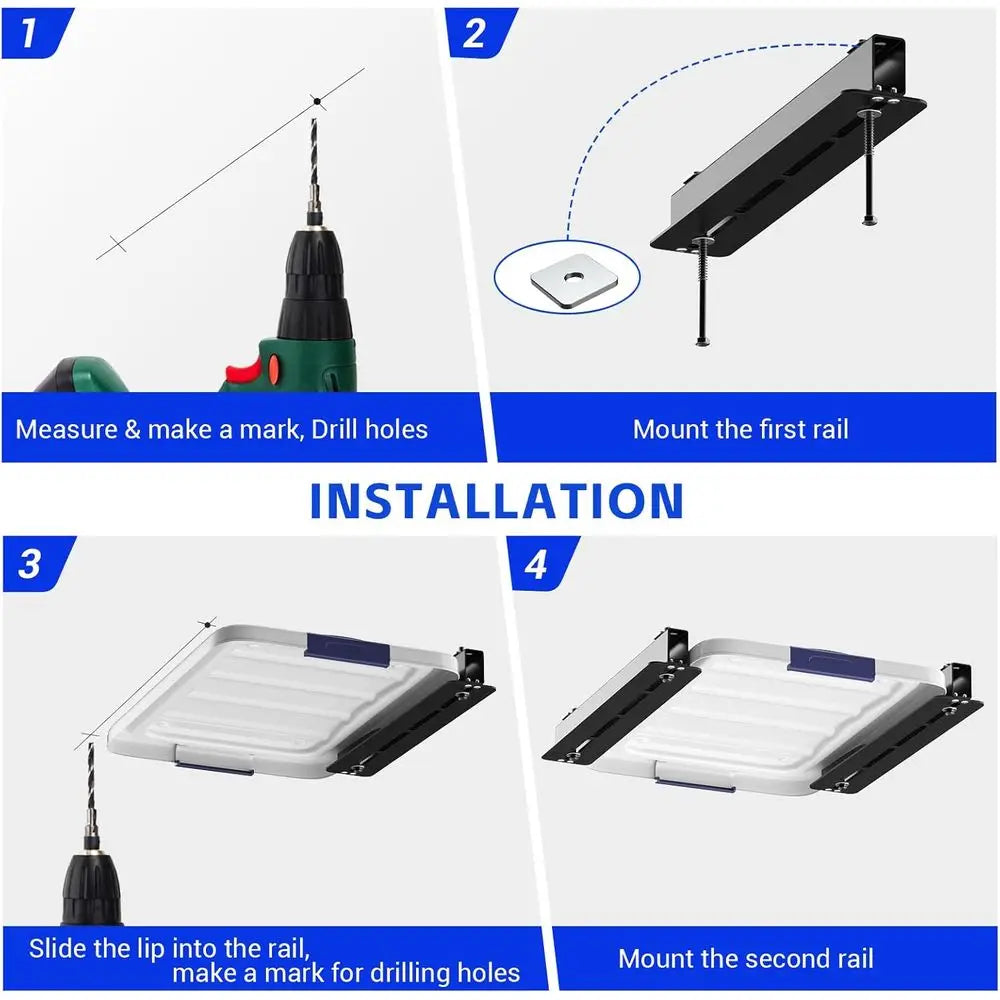 1

Measure & make a mark, Drill holes

2

Mount the first rail

INSTALLATION

3

Slide the lip into the rail, make a mark for drilling holes

4

Mount the second rail