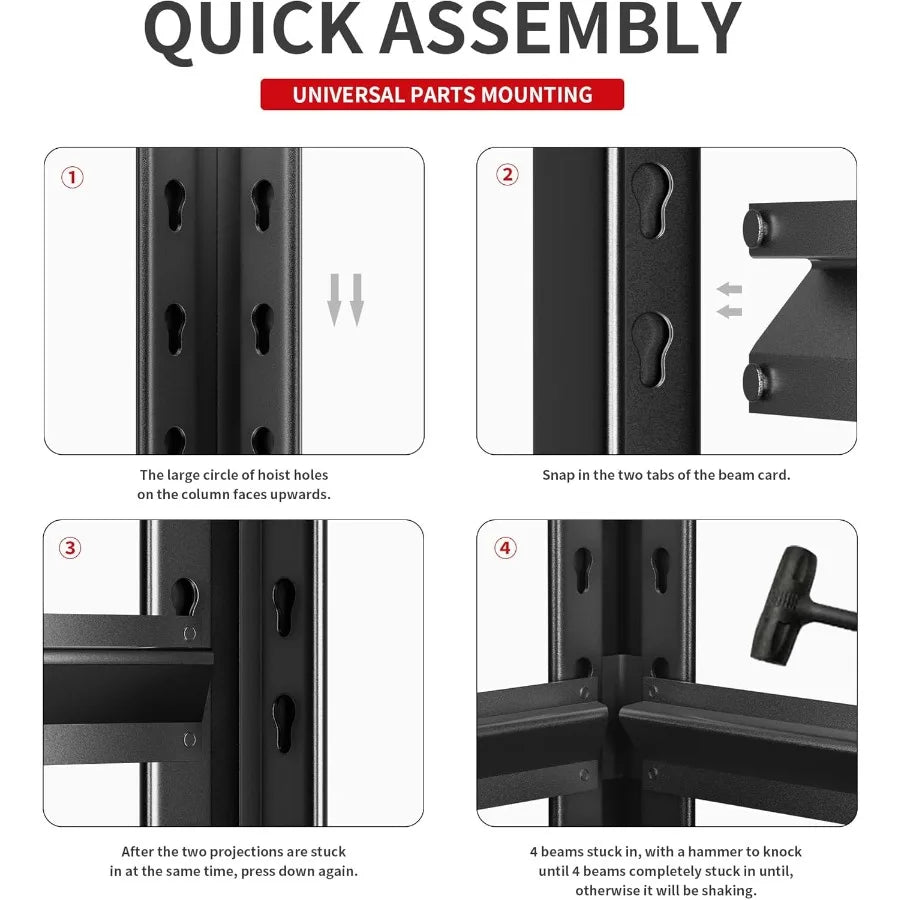 QUICK ASSEMBLY

UNIVERSAL PARTS MOUNTING

1

The large circle of hoist holes on the column faces upwards.

2

Snap in the two tabs of the beam card.

3

After the two projections are stuck in at the same time, press down again.

4

4 beams stuck in, with a hammer to knock until 4 beams completely stuck in until, otherwise it will be shaking.