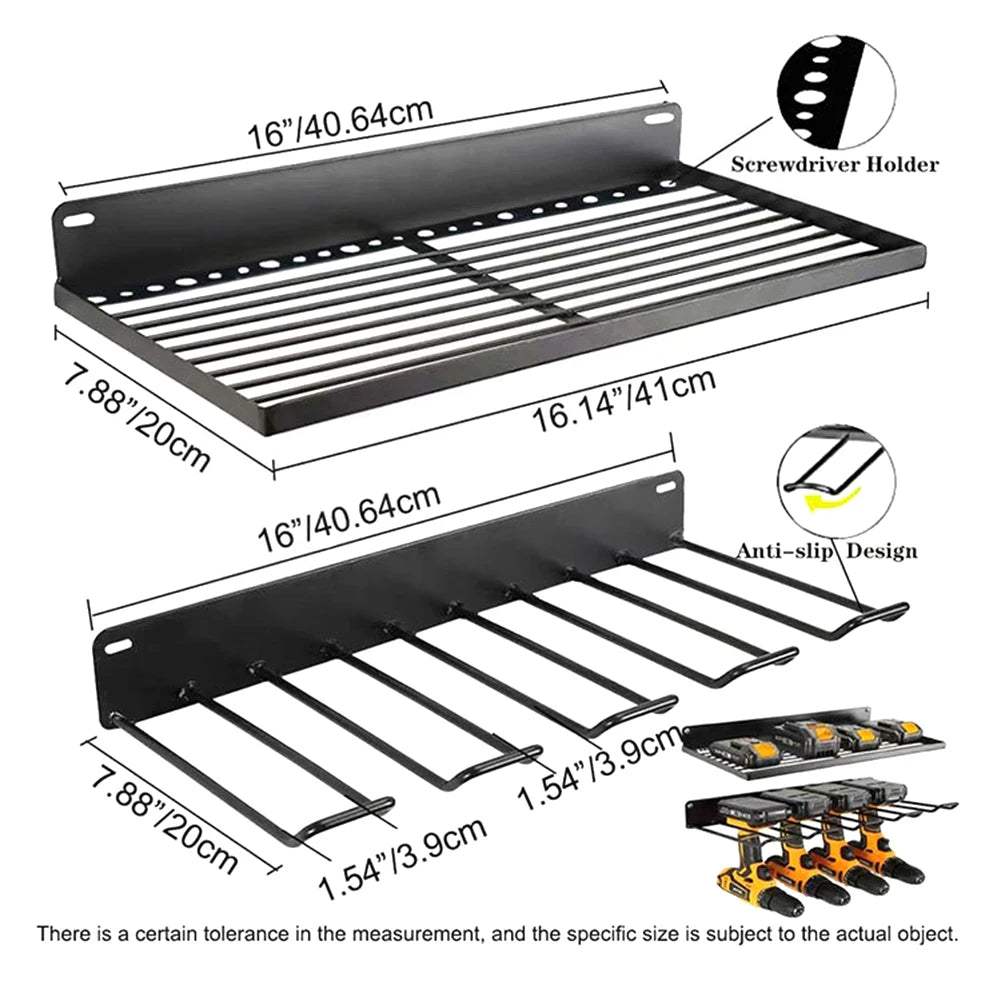 16”/40.64cm

Screwdriver Holder

7.88”/20cm

16.14”/41cm

16”/40.64cm

Anti-slip Design

7.88”/20cm

1.54”/3.9cm

1.54”/3.9cm

There is a certain tolerance in the measurement, and the specific size is subject to the actual object.