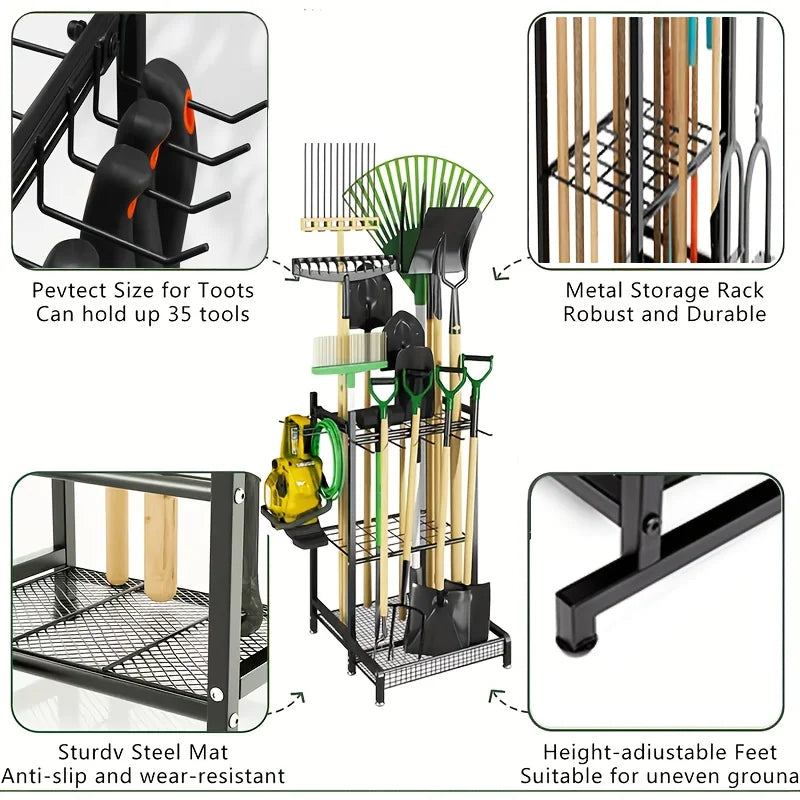 Pevtect Size for Toots
Can hold up 35 tools

Metal Storage Rack
Robust and Durable

Sturdv Steel Mat
Anti-slip and wear-resistant

Height-adiustable Feet
Suitable for uneven grouna