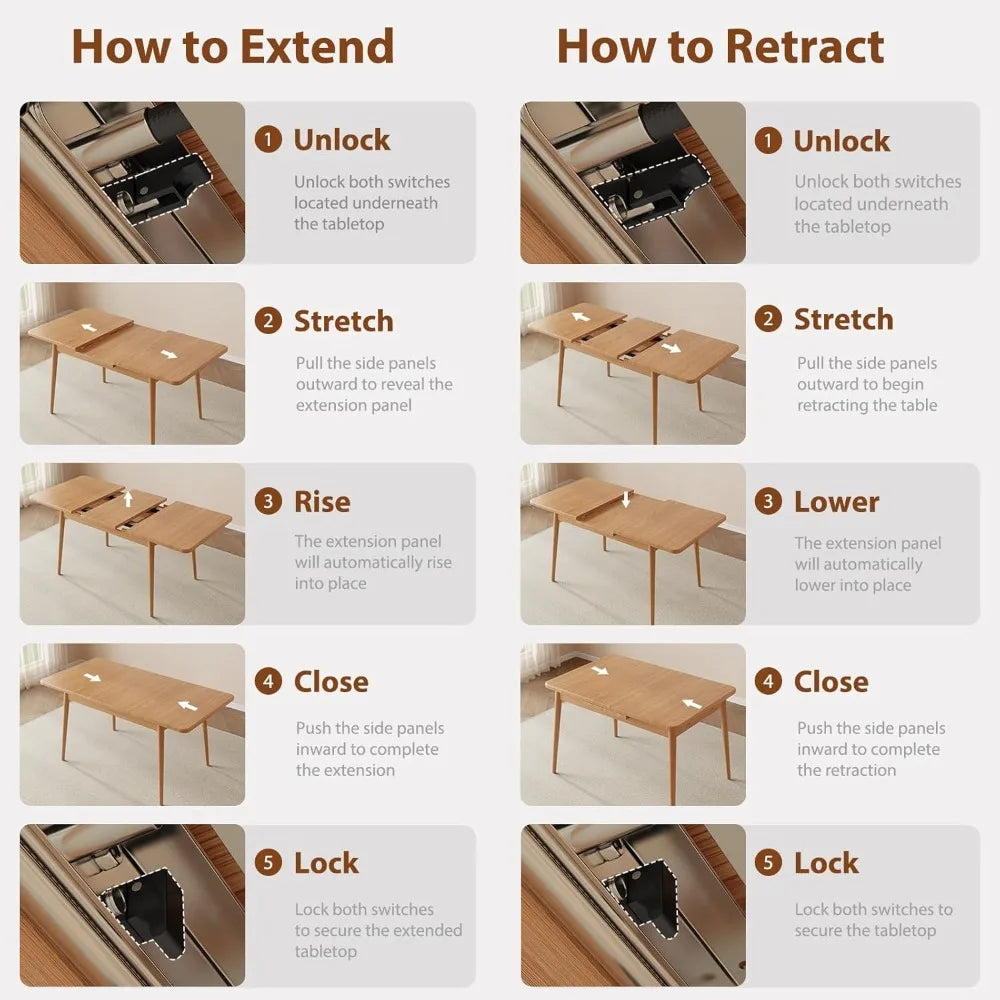 How to Extend

1 Unlock
Unlock both switches located underneath the tabletop

2 Stretch
Pull the side panels outward to reveal the extension panel

3 Rise
The extension panel will automatically rise into place

4 Close
Push the side panels inward to complete the extension

5 Lock
Lock both switches to secure the extended tabletop

How to Retract

1 Unlock
Unlock both switches located underneath the tabletop

2 Stretch
Pull the side panels outward to begin retracting the table

3 Lower
The extension panel will automatically lower into place

4 Close
Push the side panels inward to complete the retraction

5 Lock
Lock both switches to secure the tabletop