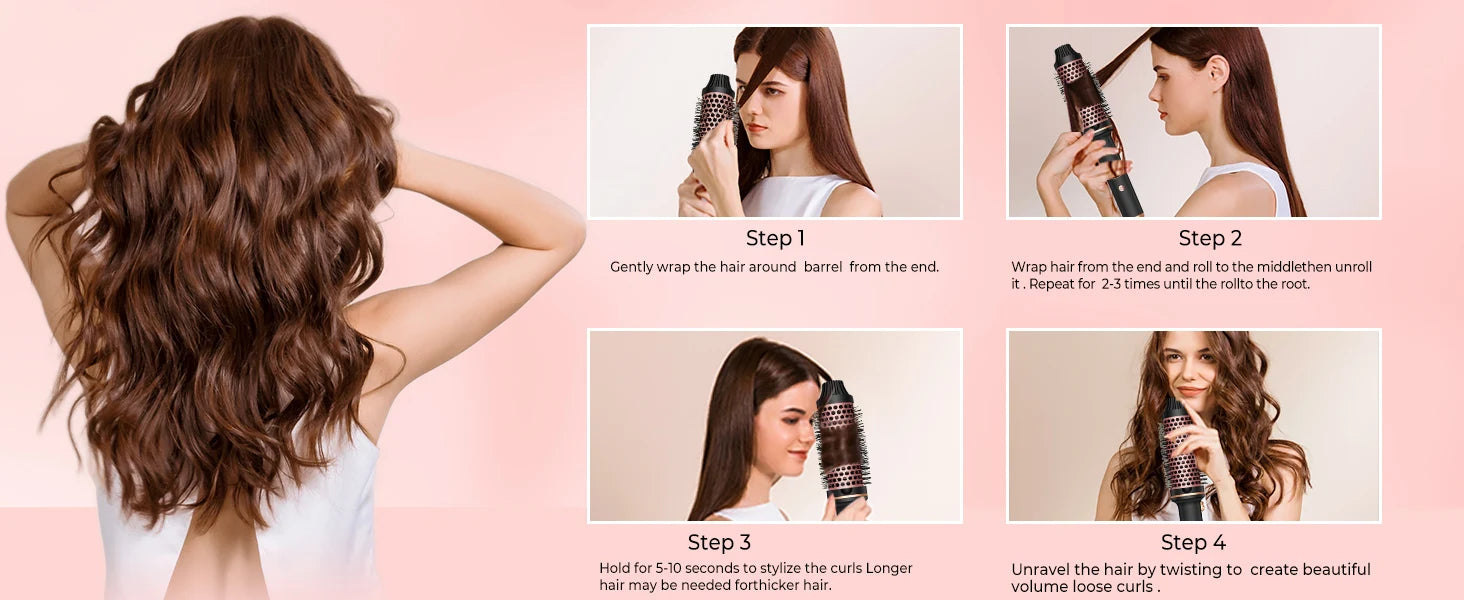 Step 1

Gently wrap the hair around barrel from the end.

Step 2

Wrap hair from the end and roll to the middlethen unroll it . Repeat for 2-3 times until the rollto the root.

Step 3

Hold for 5-10 seconds to stylize the curls Longer hair may be needed forthicker hair.

Step 4

Unravel the hair by twisting to create beautiful volume loose curls .