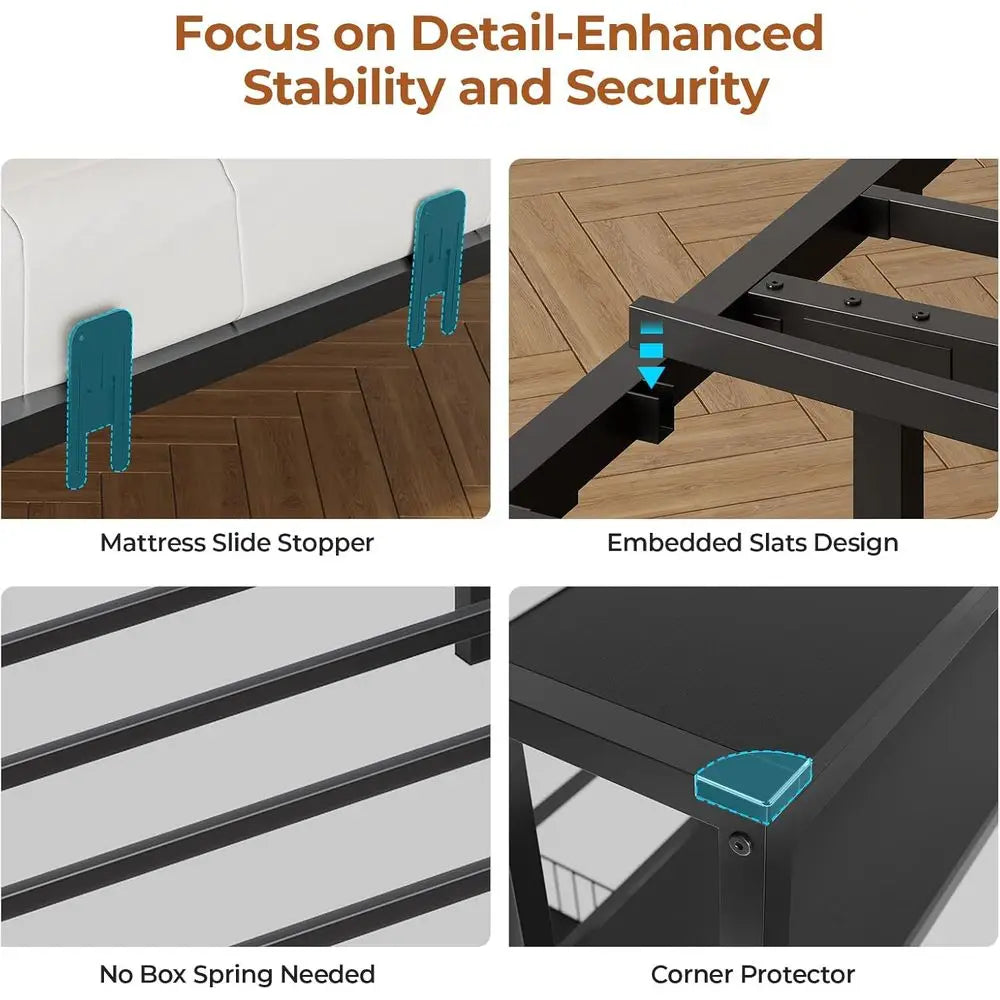 Focus on Detail-Enhanced Stability and Security

Mattress Slide Stopper

Embedded Slats Design

No Box Spring Needed

Corner Protector