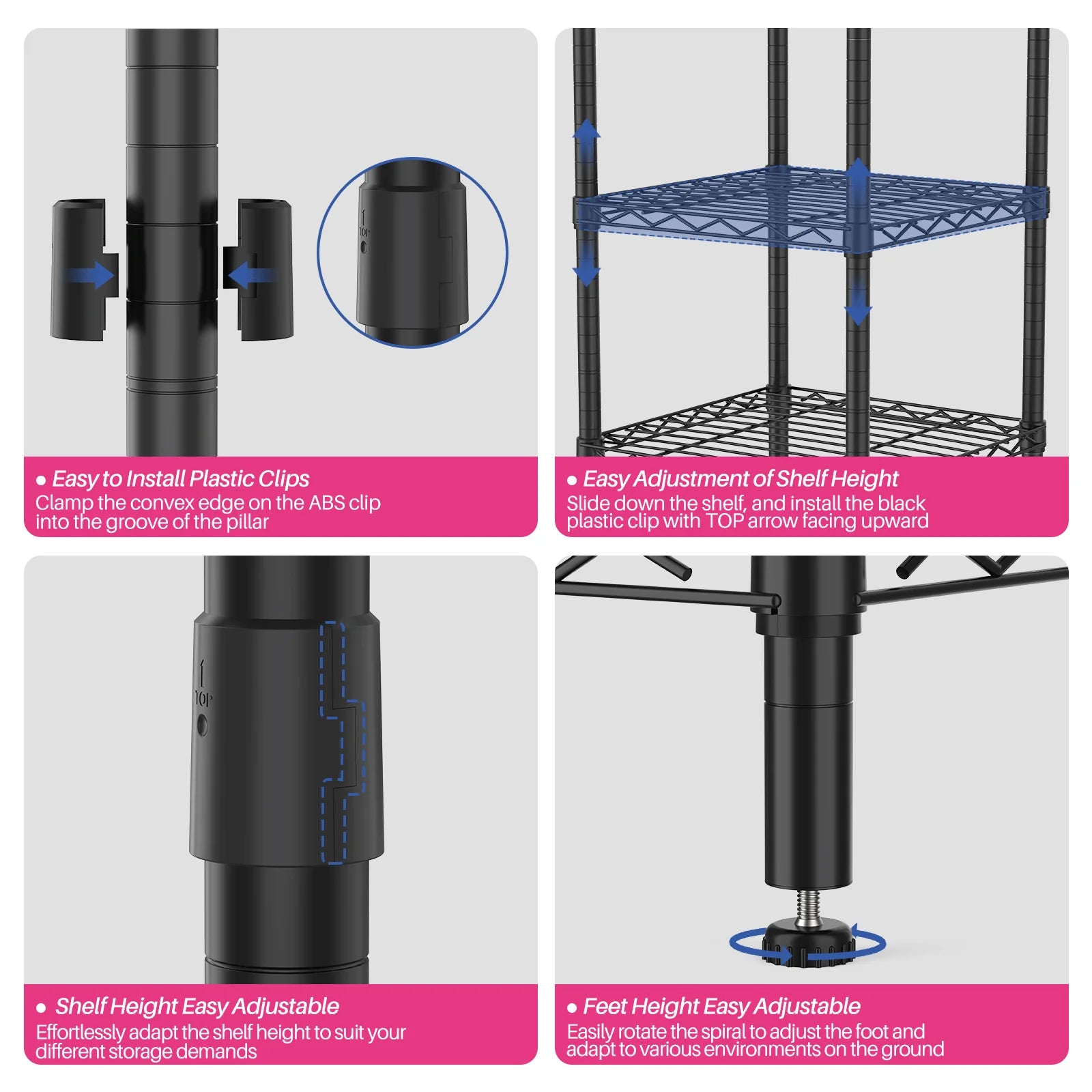 TOP

● Easy to Install Plastic Clips
Clamp the convex edge on the ABS clip into the groove of the pillar

● Easy Adjustment of Shelf Height
Slide down the shelf, and install the black plastic clip with TOP arrow facing upward

TOP

● Shelf Height Easy Adjustable
Effortlessly adapt the shelf height to suit your different storage demands

● Feet Height Easy Adjustable
Easily rotate the spiral to adjust the foot and adapt to various environments on the ground