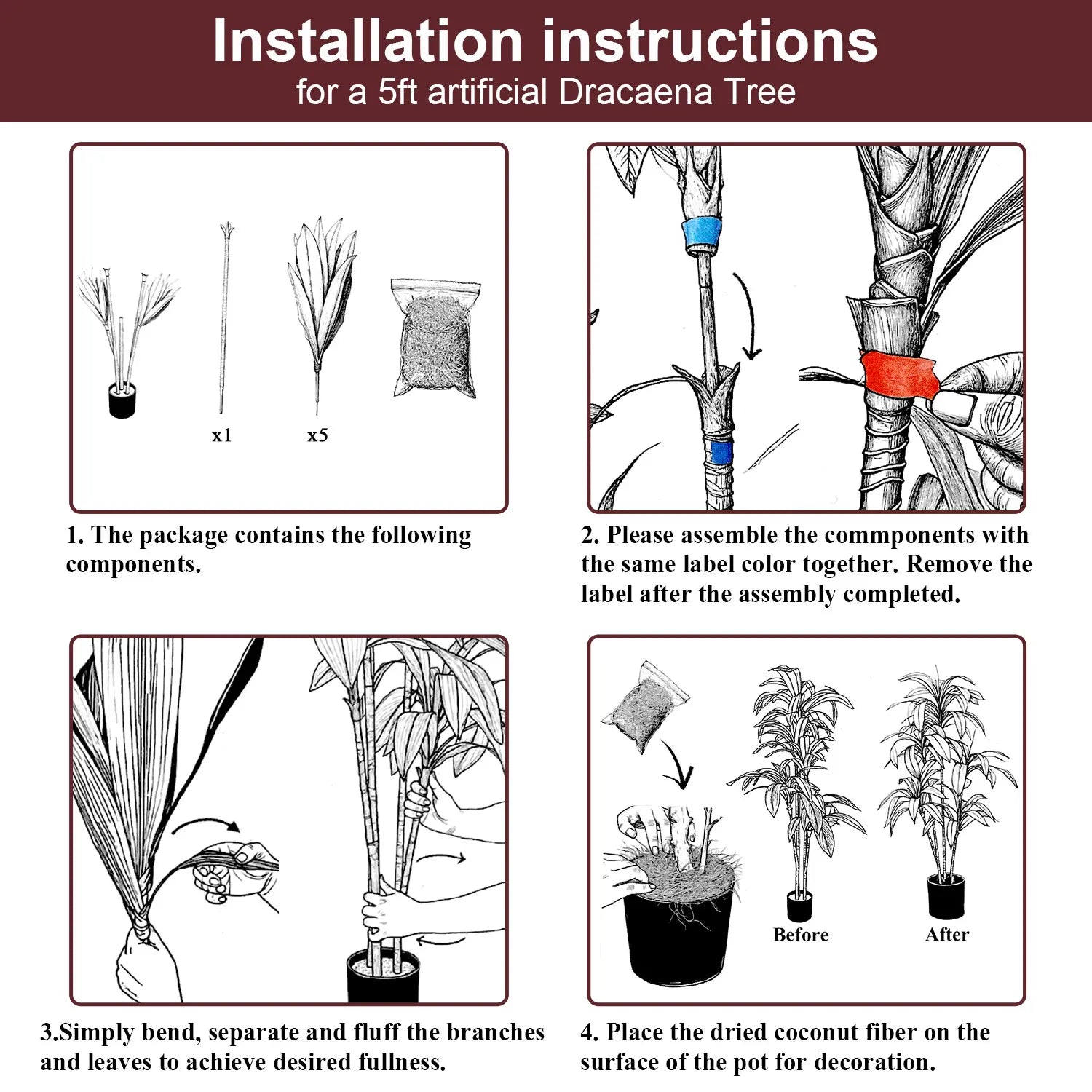 Installation instructions
for a 5ft artificial Dracaena Tree

x1

x5

1. The package contains the following components.

2. Please assemble the commponents with the same label color together. Remove the label after the assembly completed.

3.Simply bend, separate and fluff the branches and leaves to achieve desired fullness.

Before

After

4. Place the dried coconut fiber on the surface of the pot for decoration.