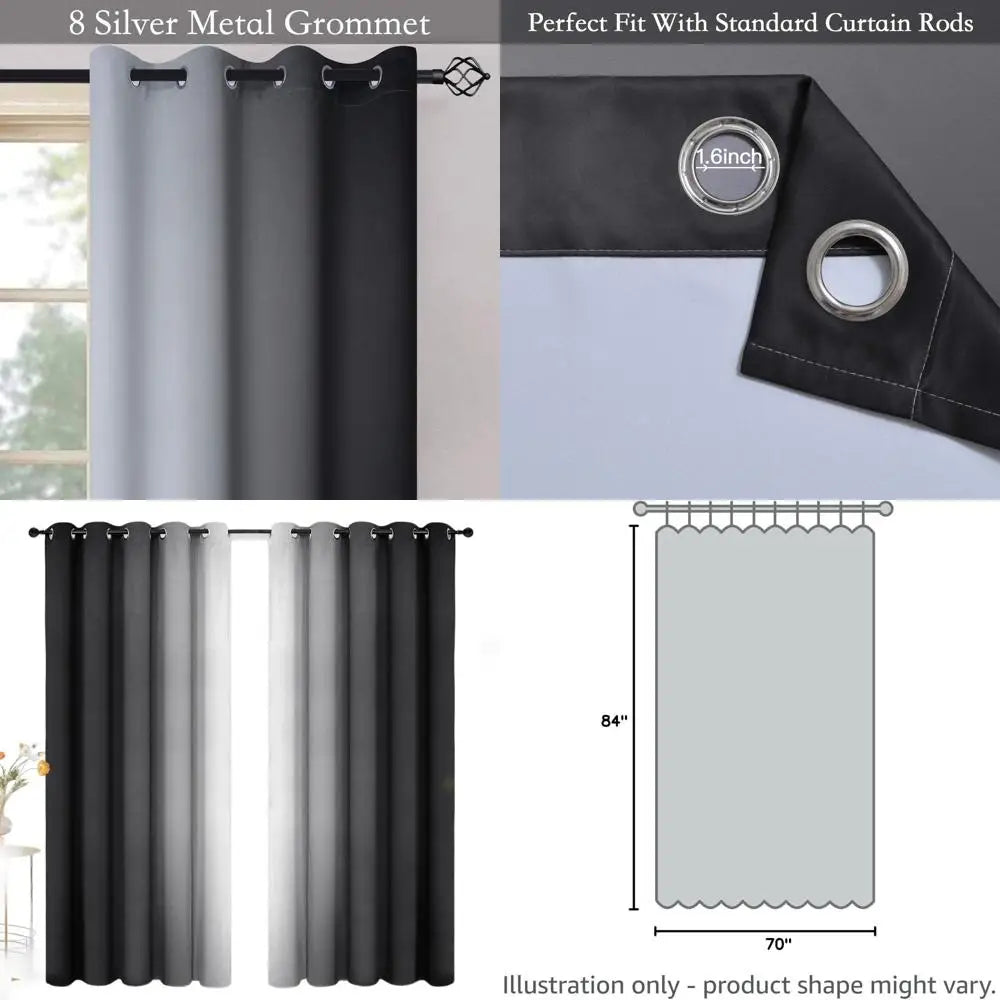 8 Silver Metal Grommet

Perfect Fit With Standard Curtain Rods

1.6inch

84"

70"

Illustration only - product shape might vary.