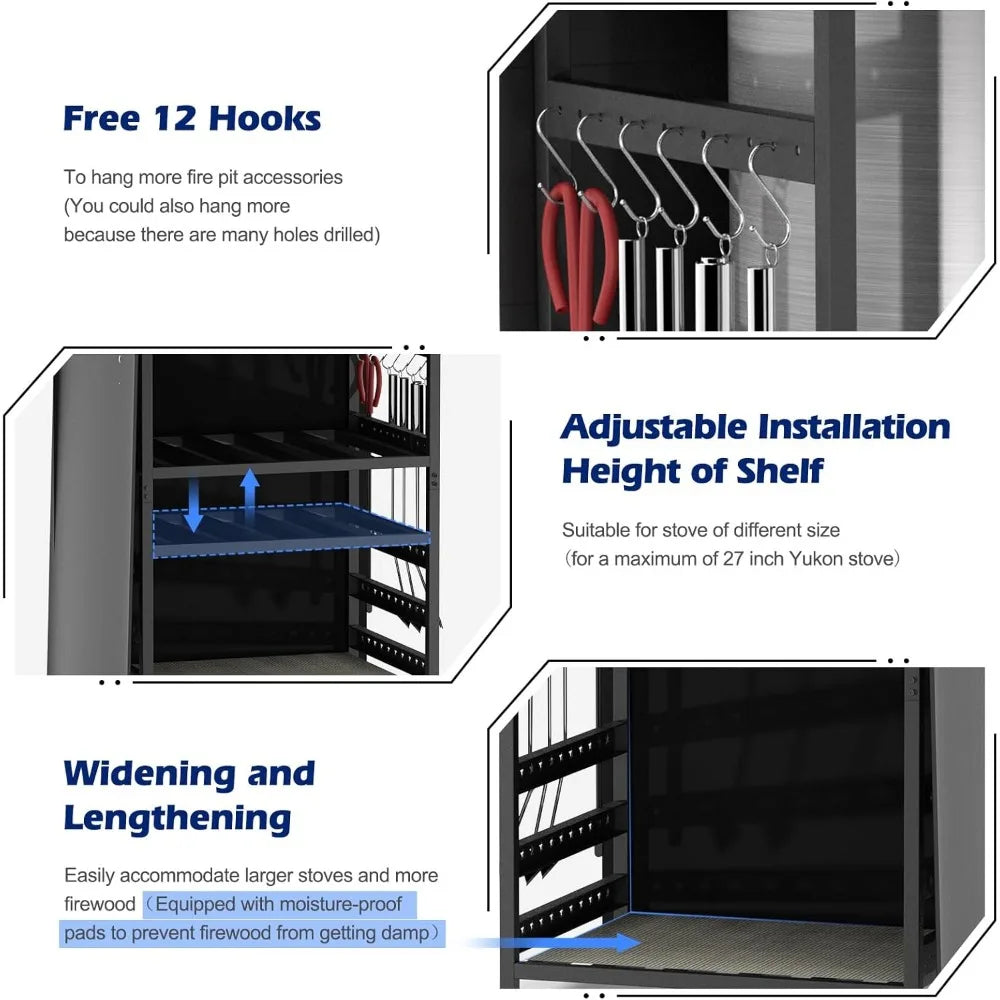 Free 12 Hooks

To hang more fire pit accessories (You could also hang more because there are many holes drilled)

Adjustable Installation Height of Shelf

Suitable for stove of different size （for a maximum of 27 inch Yukon stove）

Widening and Lengthening

Easily accommodate larger stoves and more firewood（Equipped with moisture-proof pads to prevent firewood from getting damp）