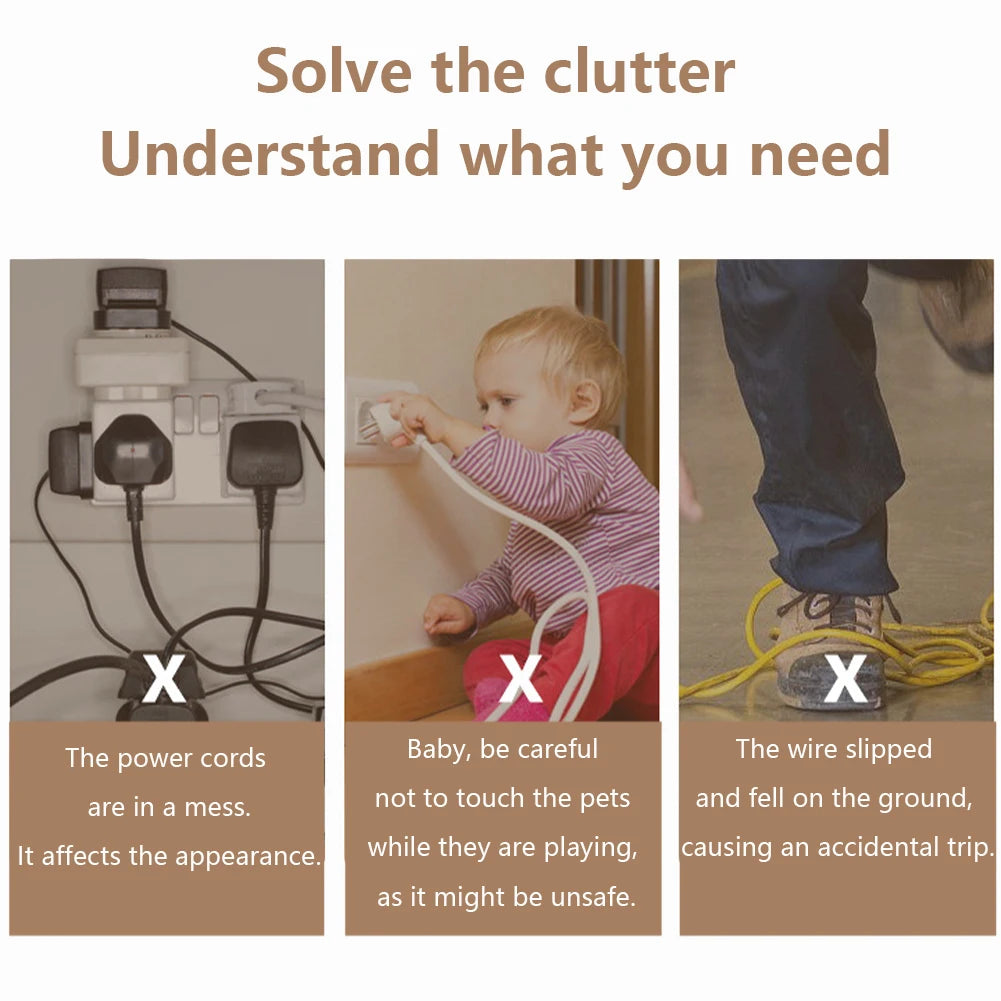 Solve the clutter
Understand what you need

X

The power cords are in a mess. It affects the appearance.

X

Baby, be careful not to touch the pets while they are playing, as it might be unsafe.

X

The wire slipped and fell on the ground, causing an accidental trip.