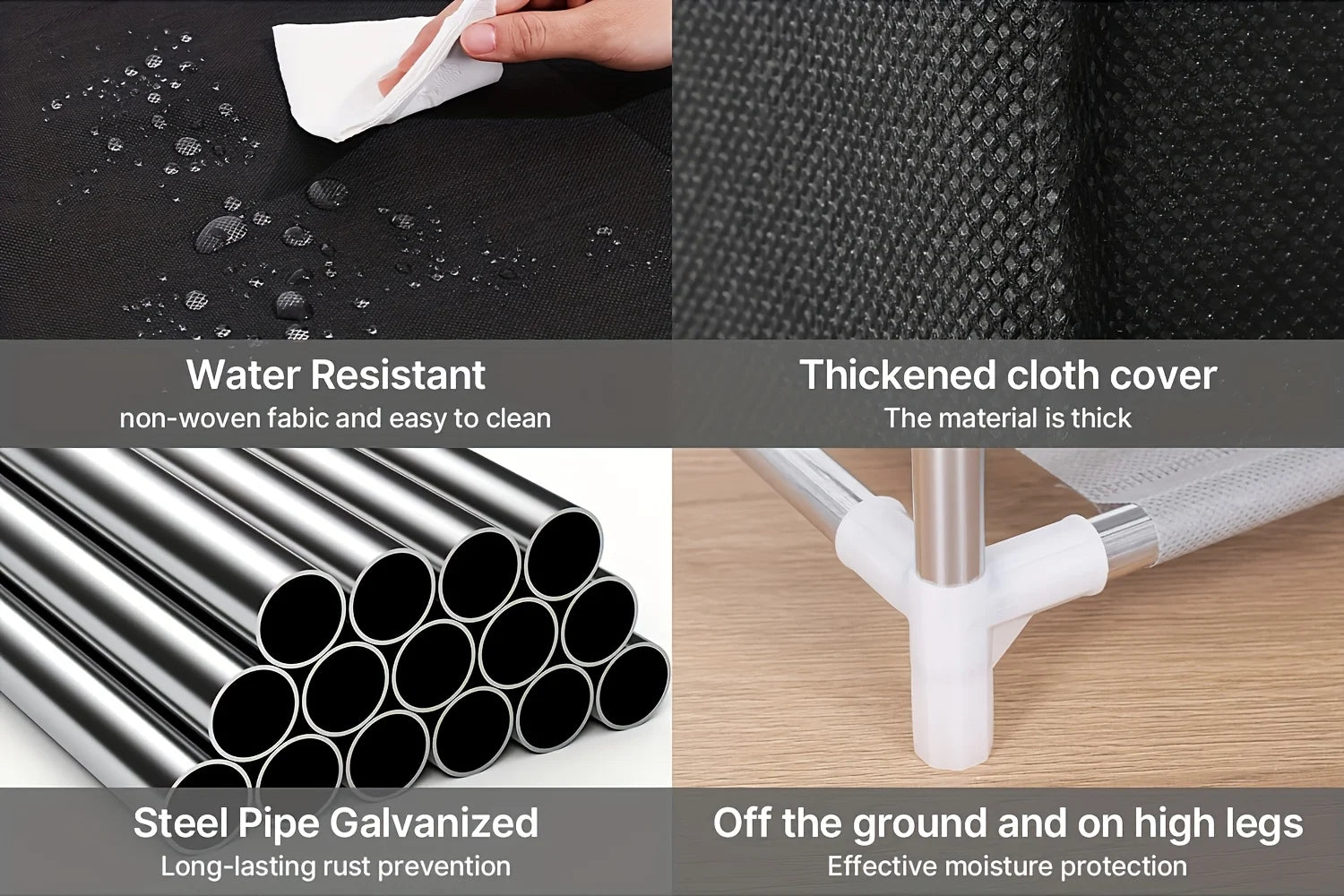 Water Resistant
non-woven fabic and easy to clean

Thickened cloth cover
The material is thick

Steel Pipe Galvanized
Long-lasting rust prevention

Off the ground and on high legs
Effective moisture protection