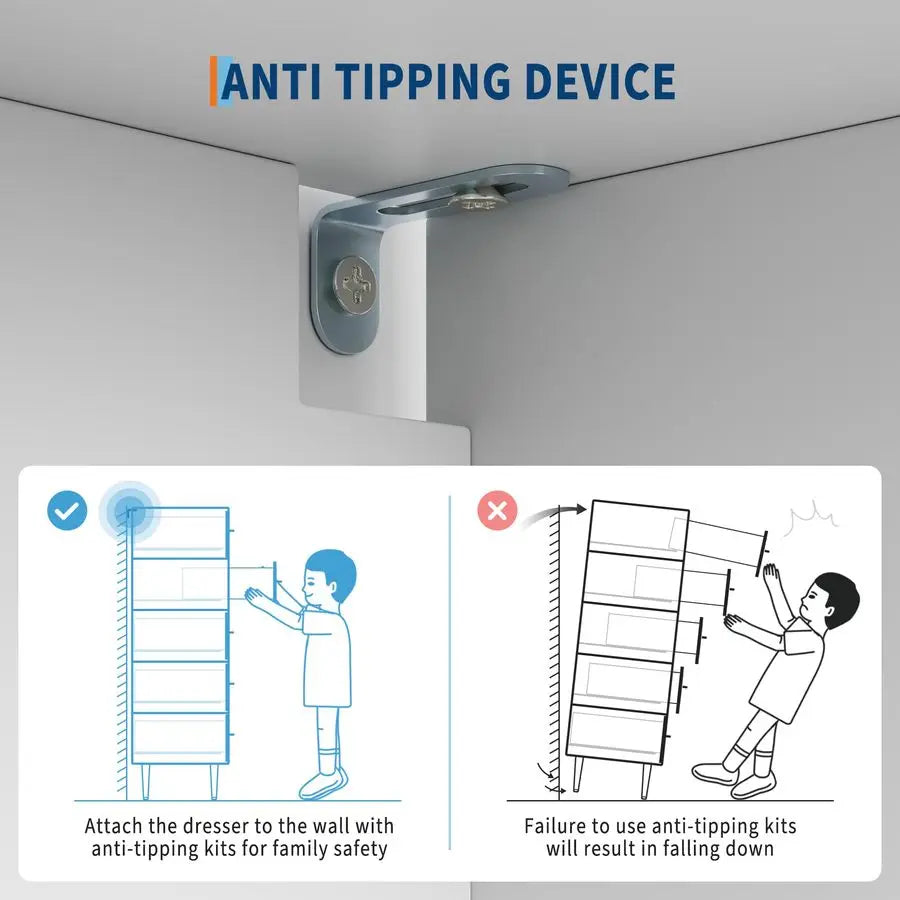 ANTI TIPPING DEVICE

Attach the dresser to the wall with anti-tipping kits for family safety

Failure to use anti-tipping kits will result in falling down